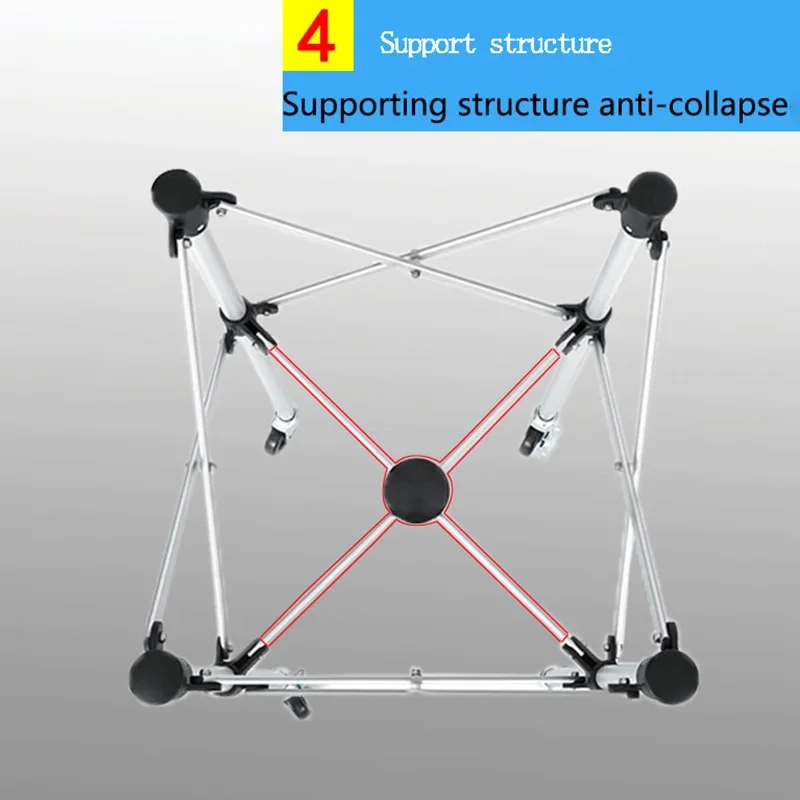 4 Support structure

Supporting structure anti-collapse