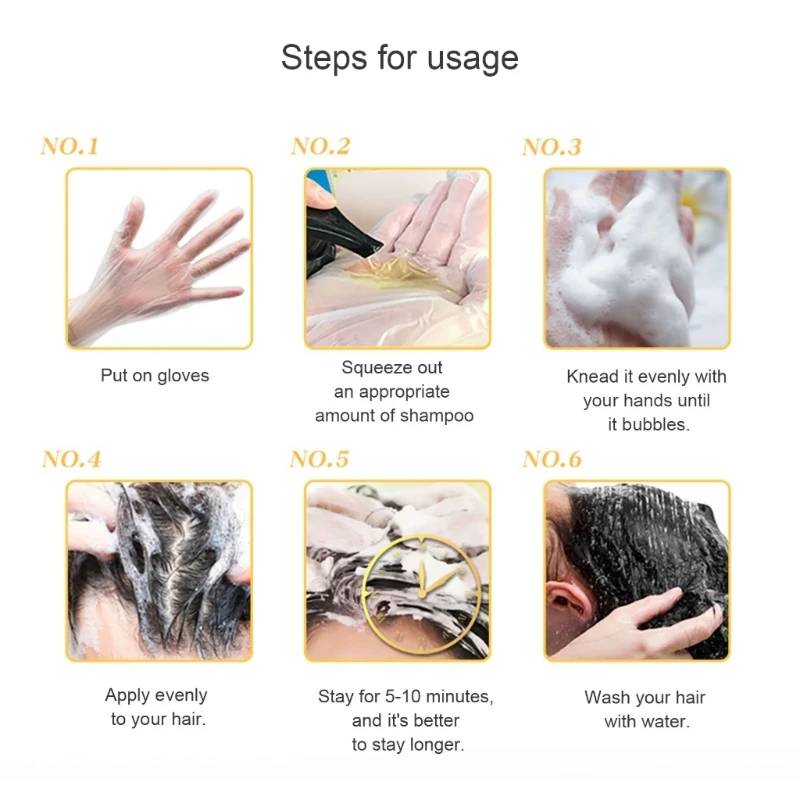 Steps for usage

NO.1

Put on gloves

NO.2

Squeeze out an appropriate amount of shampoo

NO.3

Knead it evenly with your hands until it bubbles.

NO.4

Apply evenly to your hair.

NO.5

Stay for 5-10 minutes, and it's better to stay longer.

NO.6

Wash your hair with water.