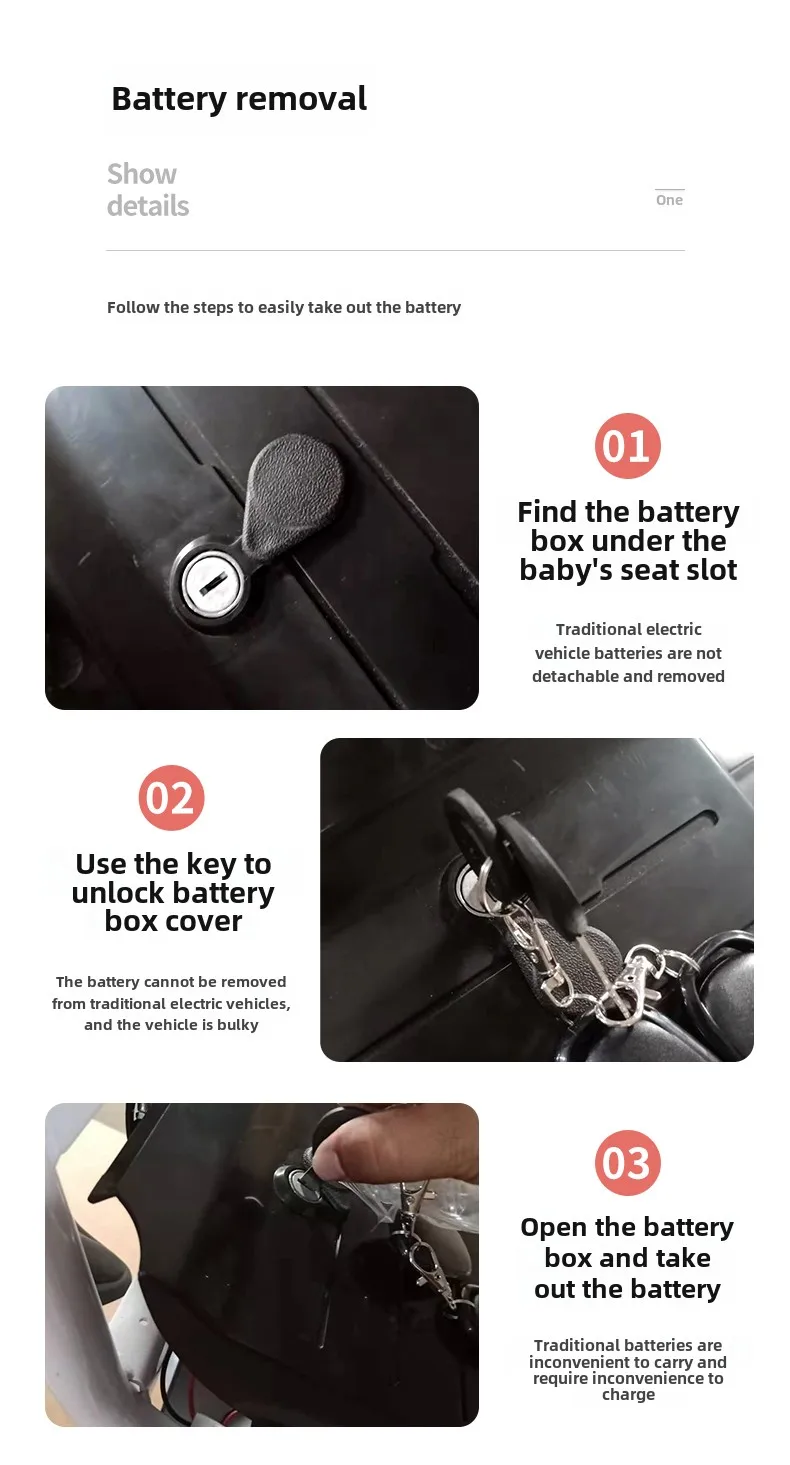 Battery removal

Show details

One

Follow the steps to easily take out the battery

01

Find the battery box under the baby's seat slot

Traditional electric vehicle batteries are not detachable and removed

02

Use the key to unlock battery box cover

The battery cannot be removed from traditional electric vehicles, and the vehicle is bulky

03

Open the battery box and take out the battery

Traditional batteries are inconvenient to carry and require inconvenience to charge