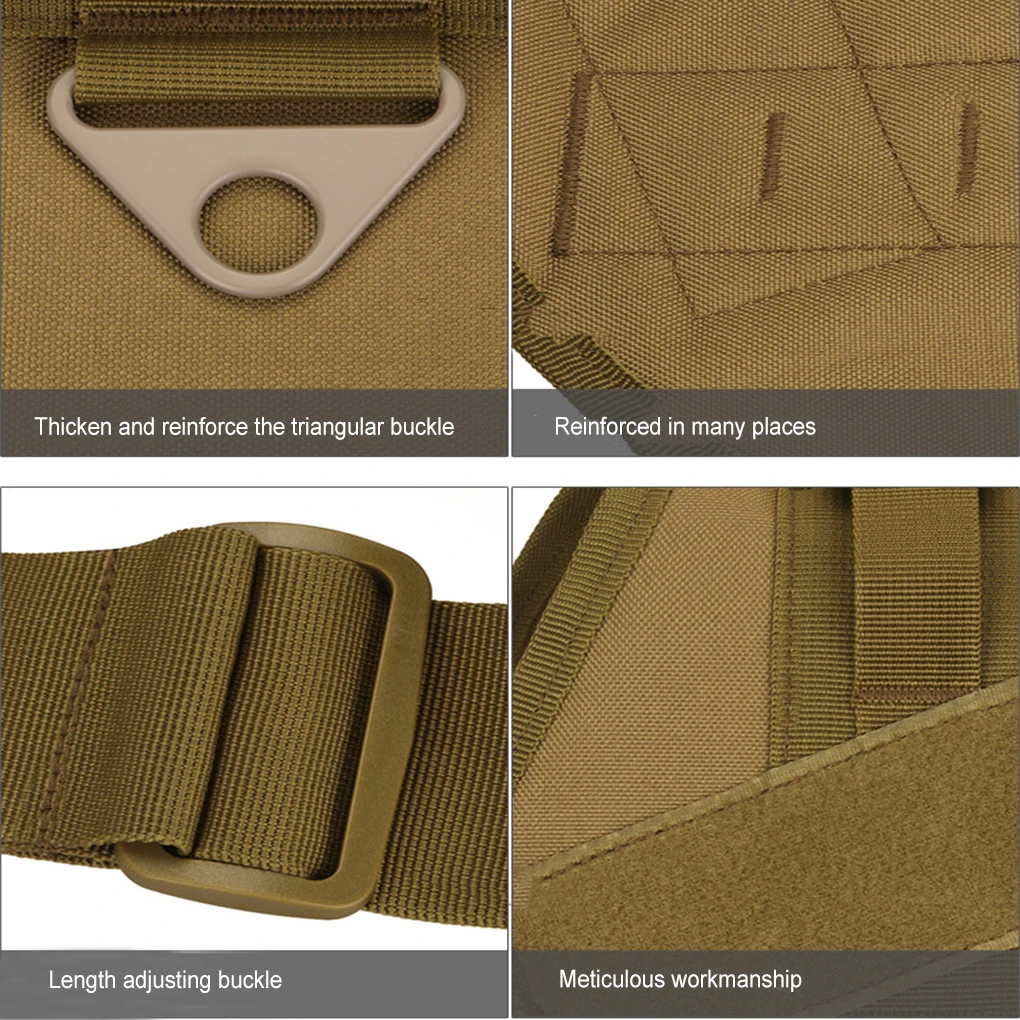 Thicken and reinforce the triangular buckle

Reinforced in many places

Length adjusting buckle

Meticulous workmanship