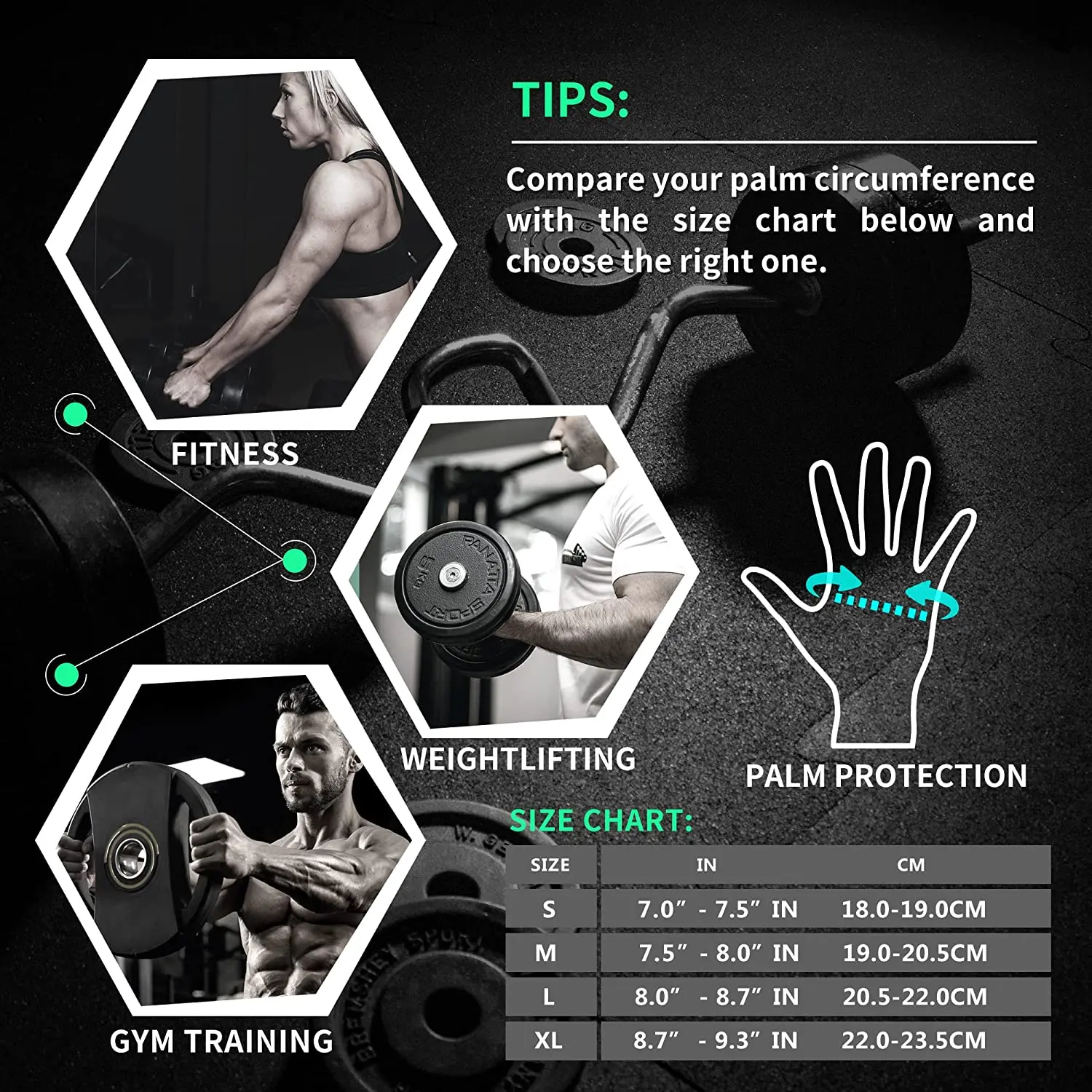 TIPS:

Compare your palm circumference with the size chart below and choose the right one.

FITNESS

PANATTA SPORT

WEIGHTLIFTING

PALM PROTECTION

GYM TRAINING

SIZE CHART:

| SIZE | IN | CM |
|---|---|---|
| S | 7.0” - 7.5” IN | 18.0-19.0CM |
| M | 7.5” - 8.0” IN | 19.0-20.5CM |
| L | 8.0” - 8.7” IN | 20.5-22.0CM |
| XL | 8.7” - 9.3” IN | 22.0-23.5CM |