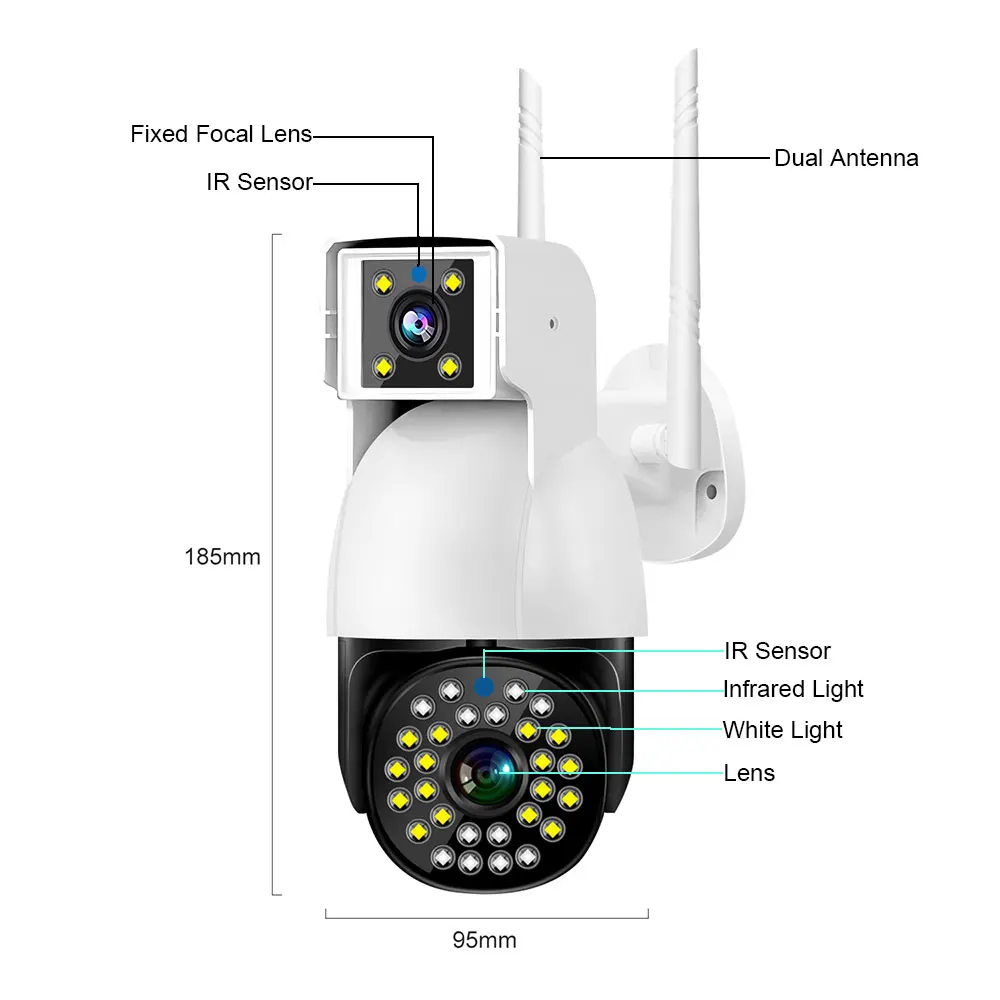 Fixed Focal Lens
IR Sensor
Dual Antenna
185mm
IR Sensor
Infrared Light
White Light
Lens
95mm