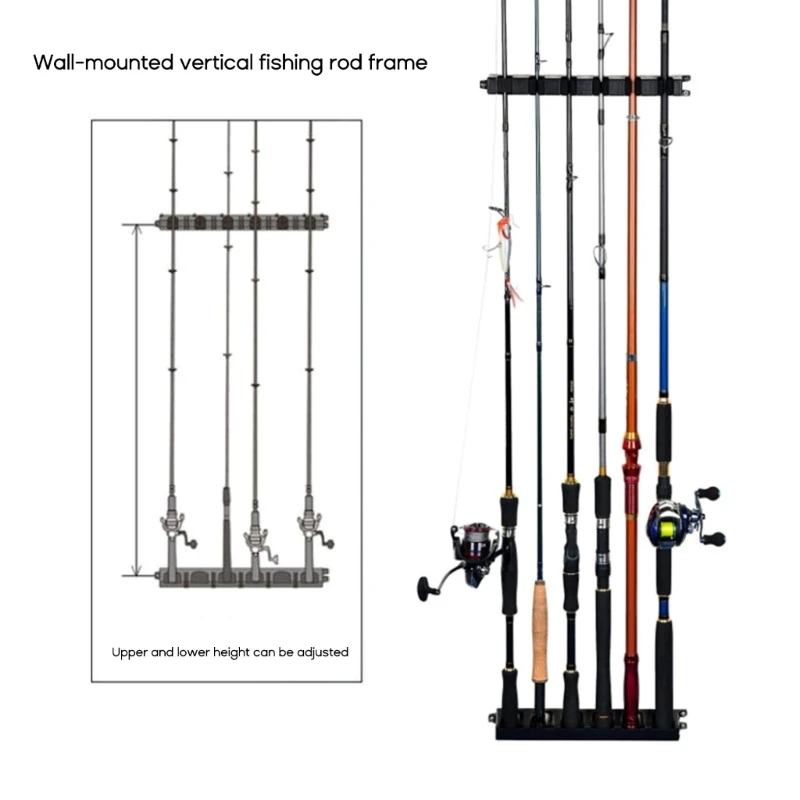 Wall-mounted vertical fishing rod frame

Upper and lower height can be adjusted