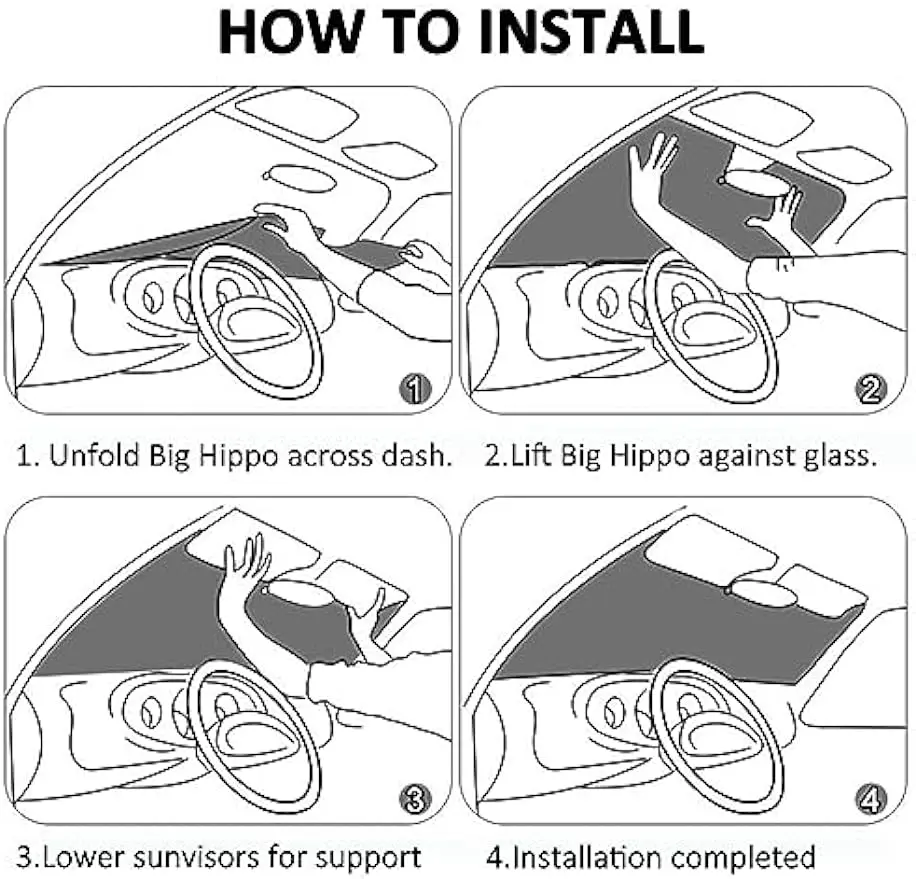 HOW TO INSTALL

1

1. Unfold Big Hippo across dash.

2

2.Lift Big Hippo against glass.

3

3.Lower sunvisors for support

4

4.Installation completed