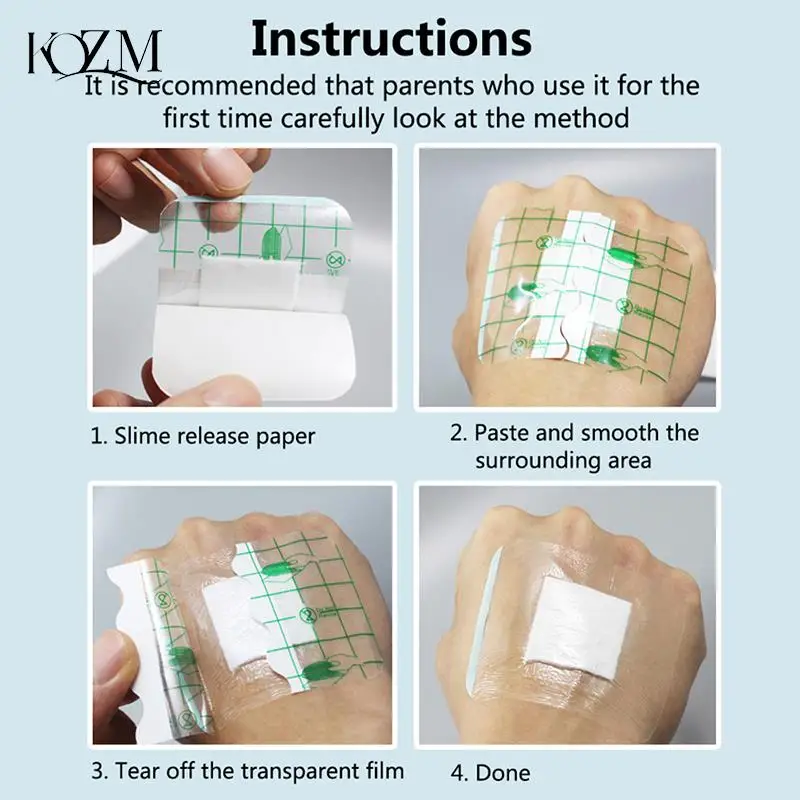 KOZM

Instructions

It is recommended that parents who use it for the first time carefully look at the method

1. Slime release paper

2. Paste and smooth the surrounding area

3. Tear off the transparent film

4. Done