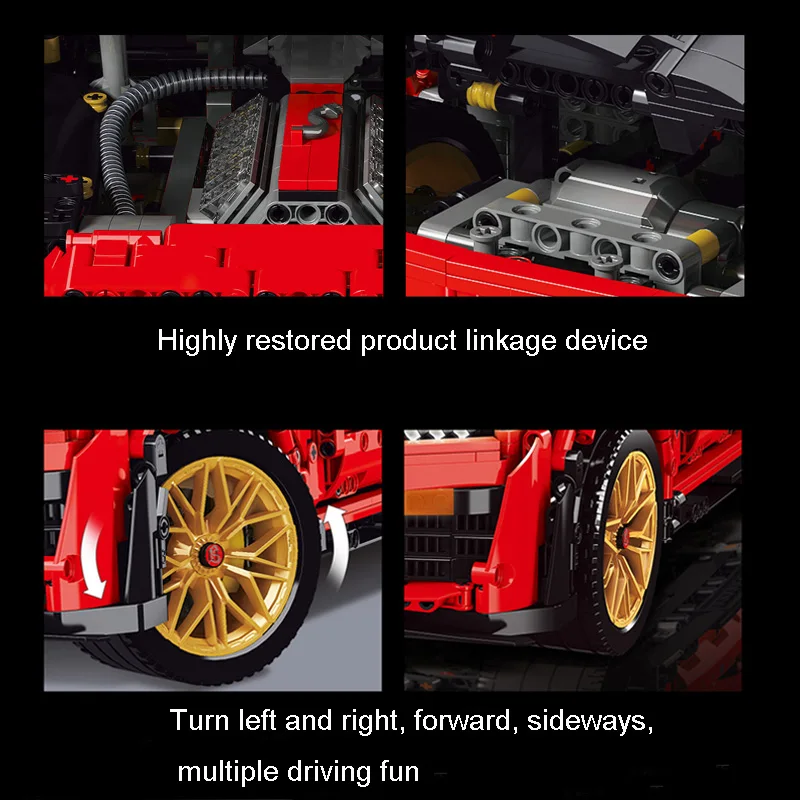 Highly restored product linkage device

Turn left and right, forward, sideways, multiple driving fun