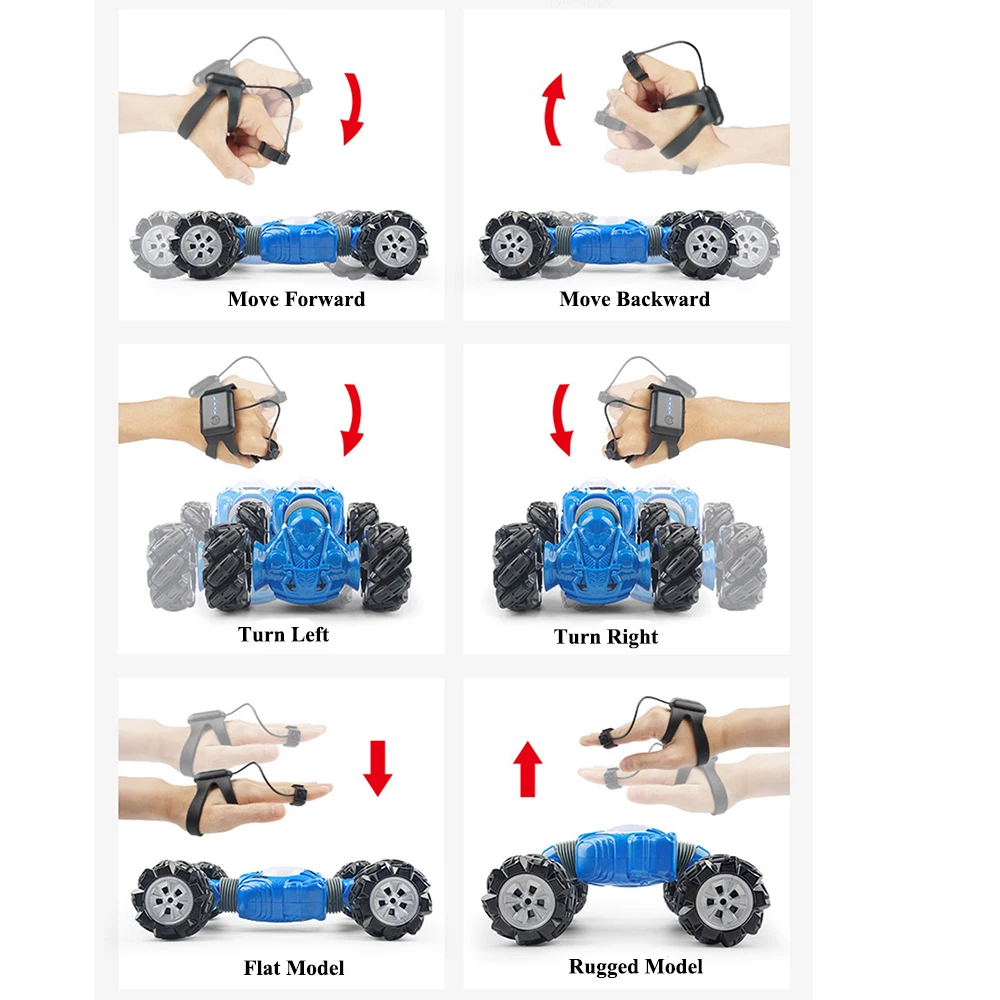 Move Forward

Move Backward

Turn Left

Turn Right

Flat Model

Rugged Model