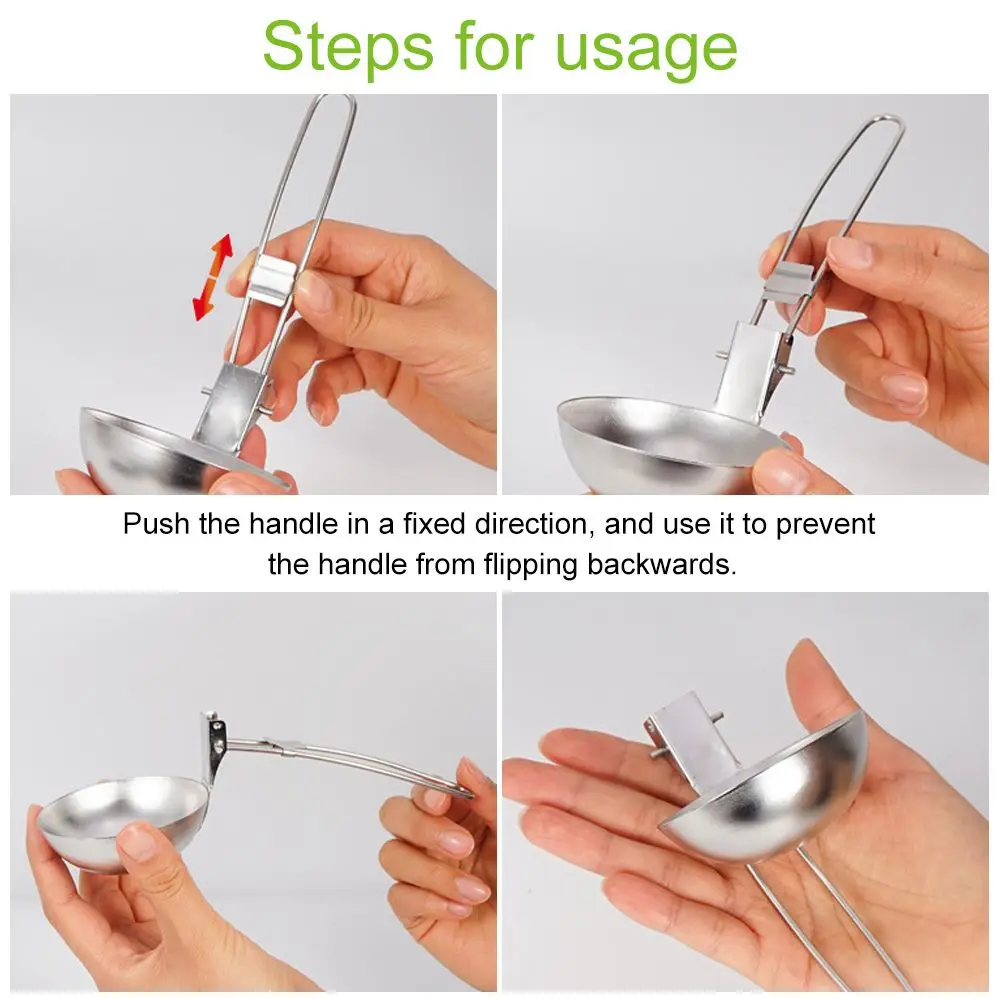 Steps for usage

Push the handle in a fixed direction, and use it to prevent the handle from flipping backwards.