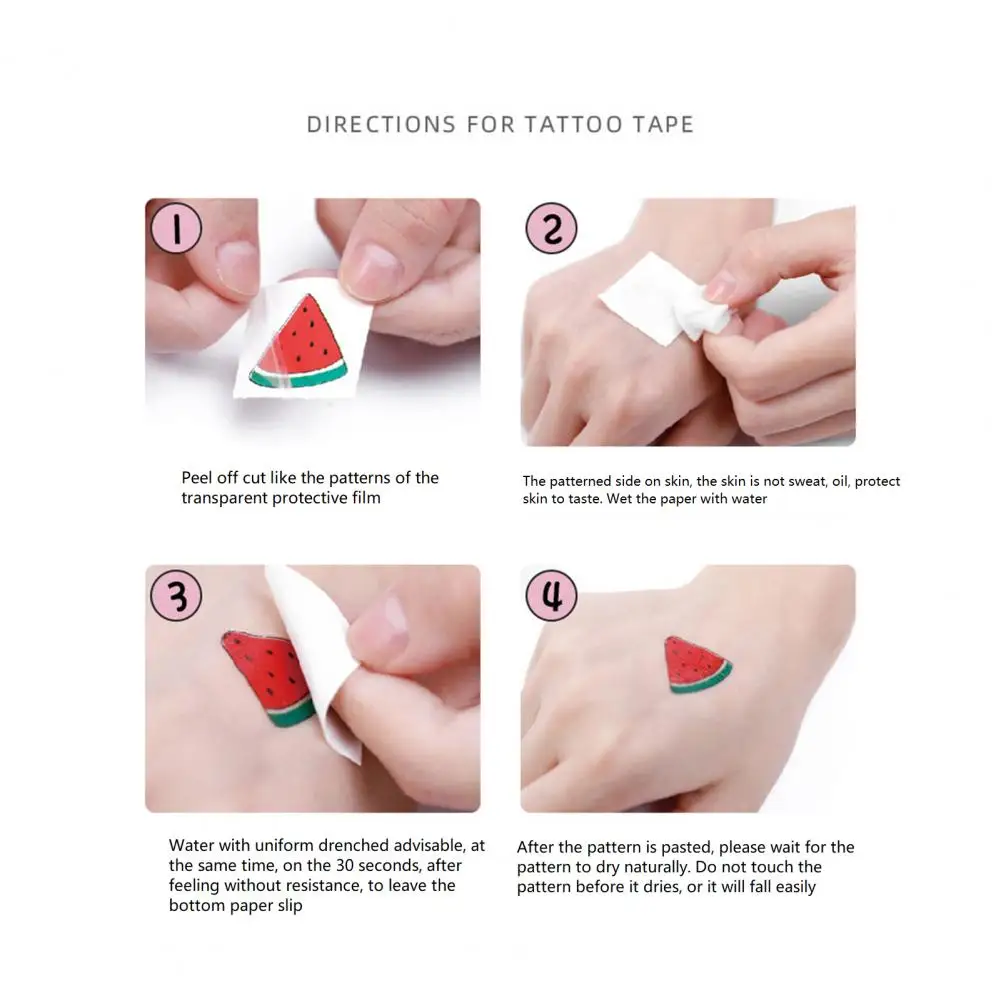 DIRECTIONS FOR TATTOO TAPE

1

Peel off cut like the patterns of the transparent protective film

2

The patterned side on skin, the skin is not sweat, oil, protect skin to taste. Wet the paper with water

3

Water with uniform drenched advisable, at the same time, on the 30 seconds, after feeling without resistance, to leave the bottom paper slip

4

After the pattern is pasted, please wait for the pattern to dry naturally. Do not touch the pattern before it dries, or it will fall easily