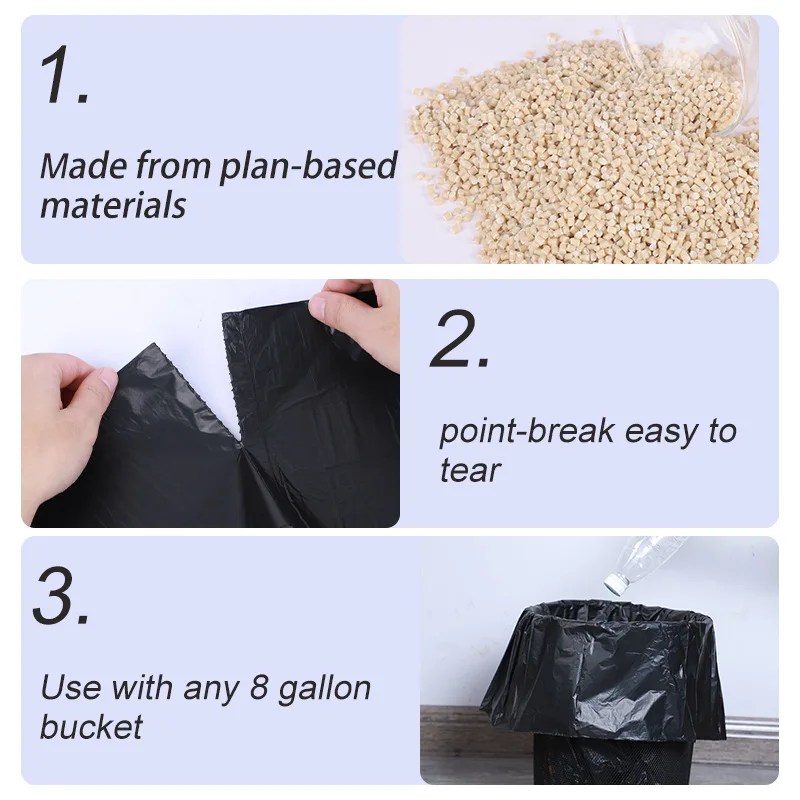 1.

Made from plan-based materials

2.

point-break easy to tear

3.

Use with any 8 gallon bucket