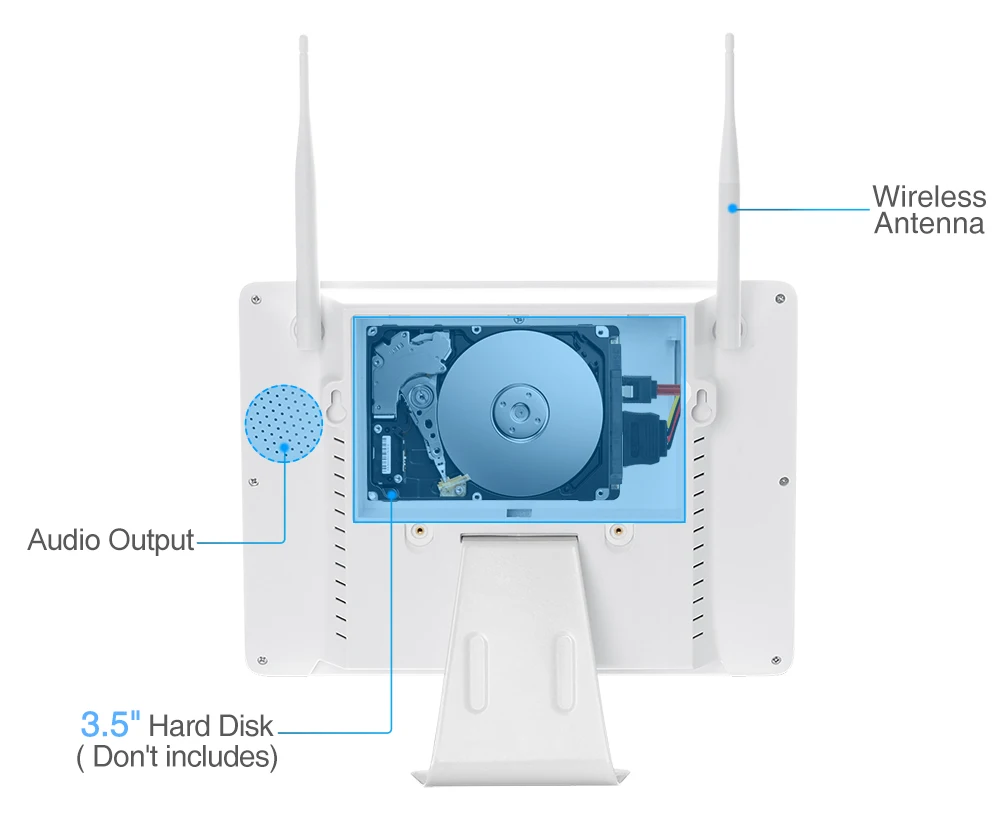 Wireless Antenna

Audio Output

3.5" Hard Disk
( Don't includes)