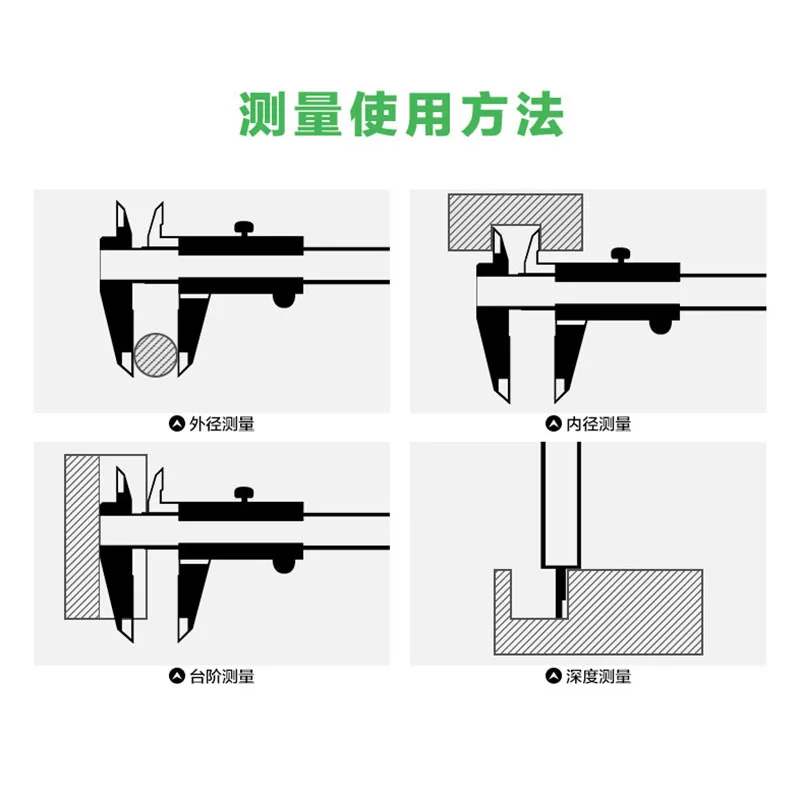 测量使用方法

外径测量

内径测量

台阶测量

深度测量