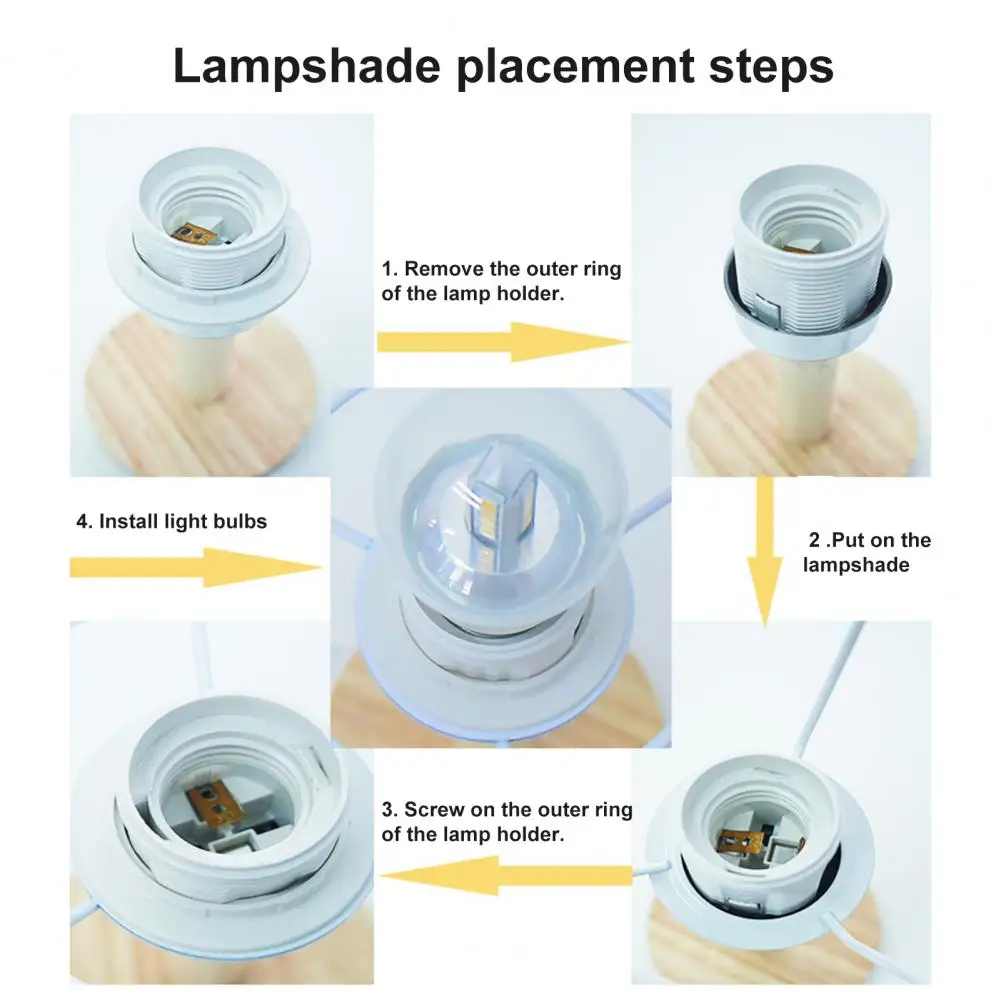 Lampshade placement steps

1. Remove the outer ring of the lamp holder.

4. Install light bulbs

2 .Put on the lampshade

3. Screw on the outer ring of the lamp holder.