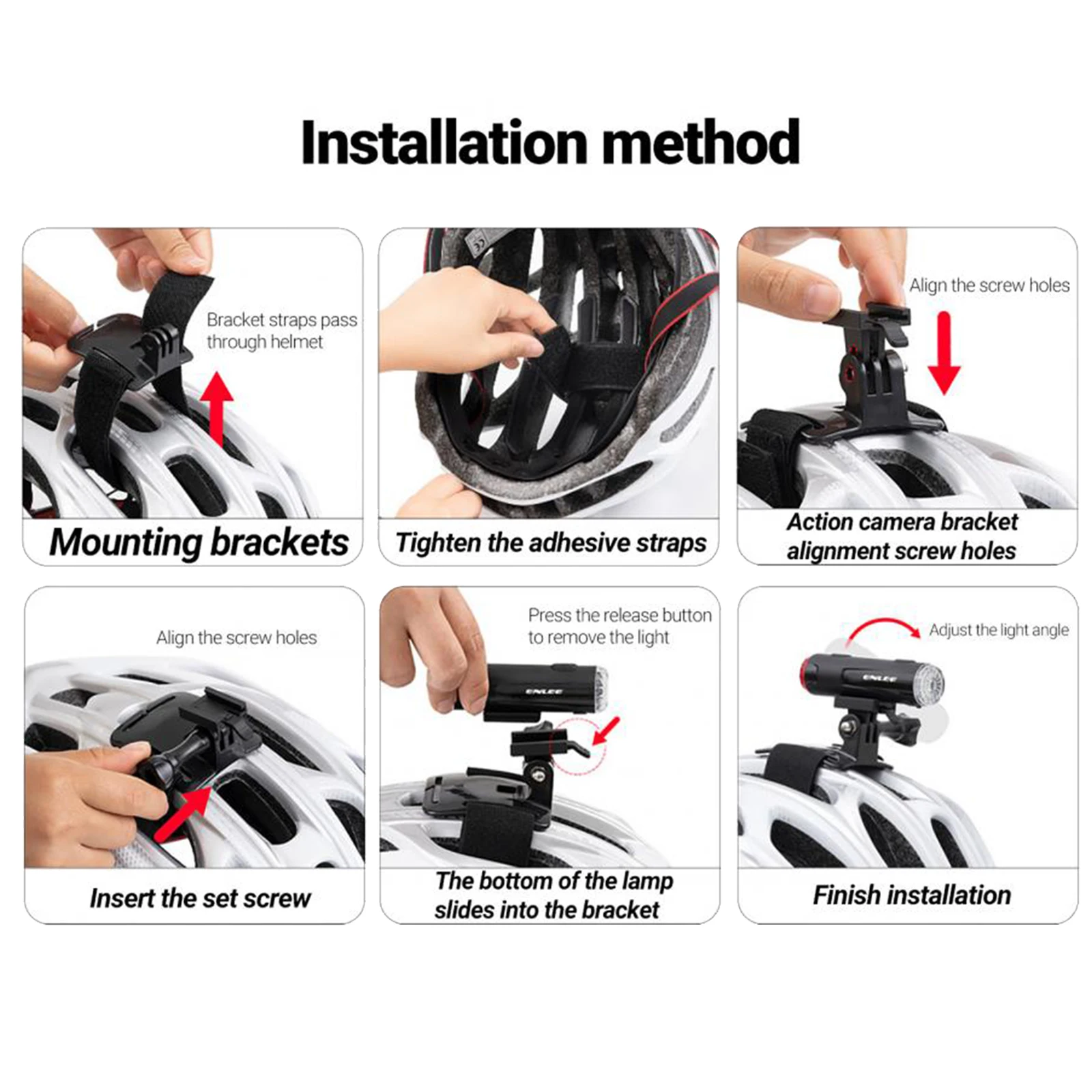 Installation method

Bracket straps pass through helmet

Mounting brackets

Tighten the adhesive straps

Align the screw holes

Action camera bracket alignment screw holes

Align the screw holes

Insert the set screw

Press the release button to remove the light

ENLEE

The bottom of the lamp slides into the bracket

Adjust the light angle

ENLEE

Finish installation