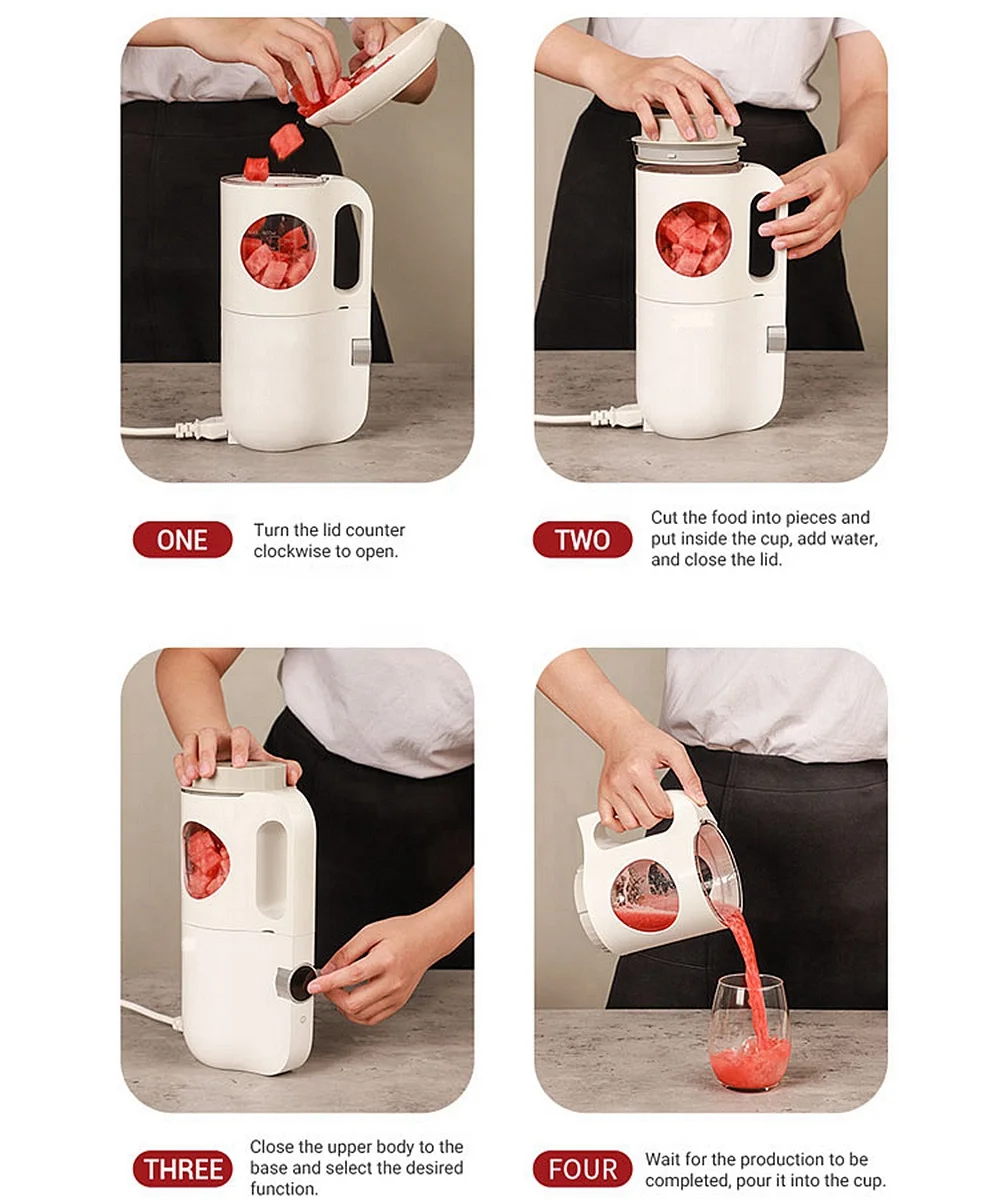 ONE
Turn the lid counter clockwise to open.

TWO
Cut the food into pieces and put inside the cup, add water, and close the lid.

THREE
Close the upper body to the base and select the desired function.

FOUR
Wait for the production to be completed, pour it into the cup.