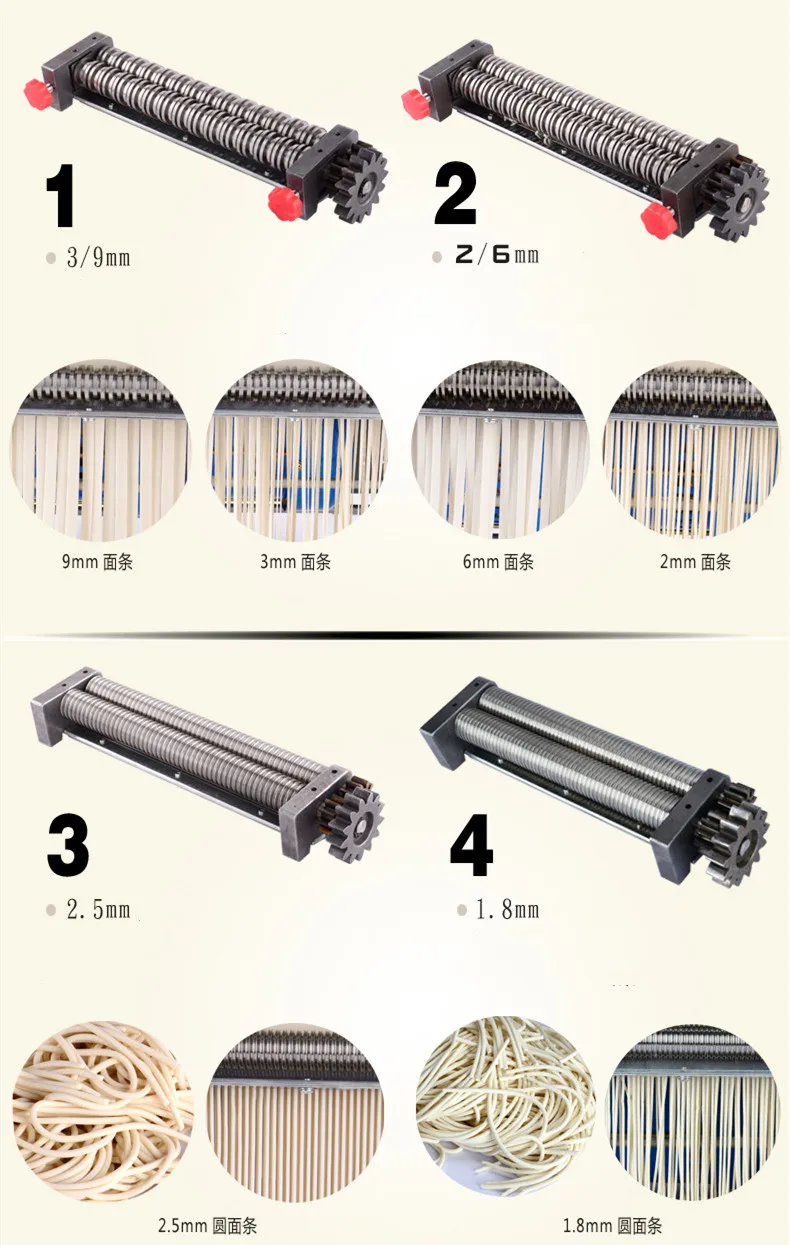 1
3/9mm

2
2/6mm

9mm 面条

3mm 面条

6mm 面条

2mm 面条

3
2.5mm

4
1.8mm

2.5mm 圆面条

1.8mm 圆面条