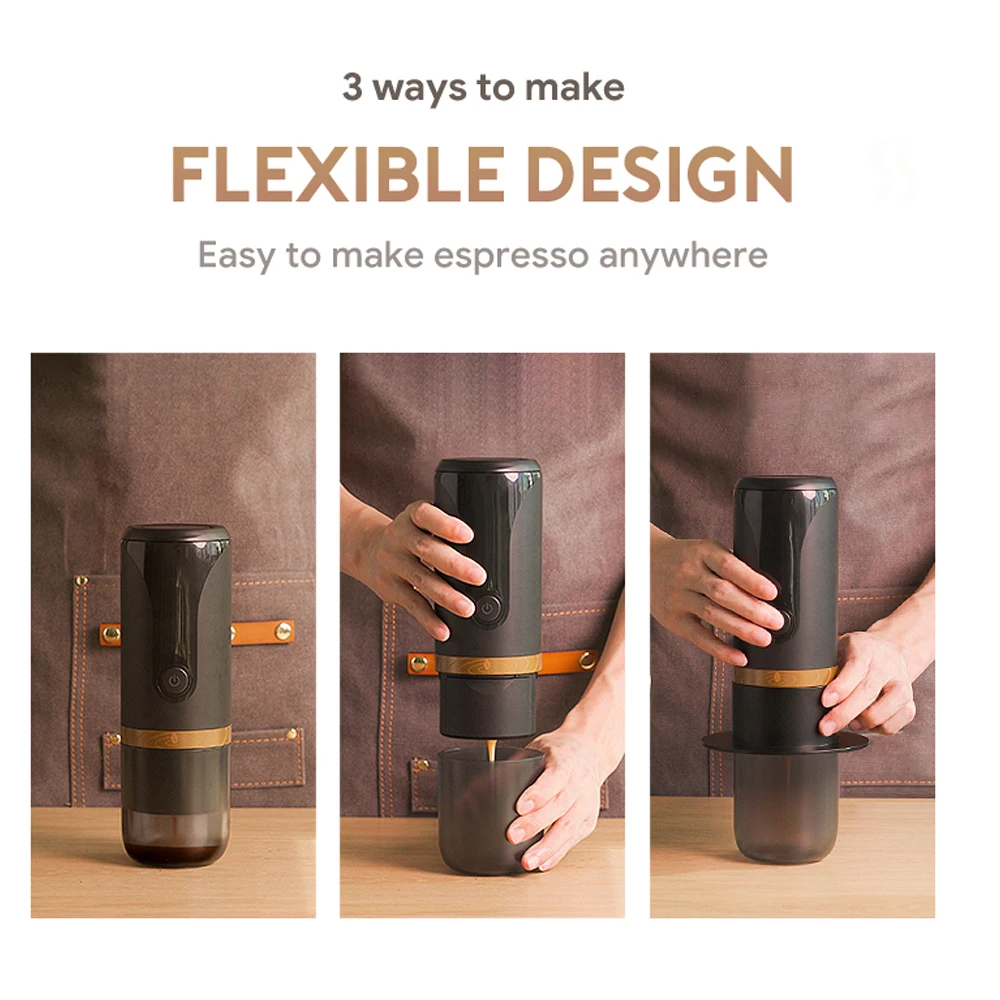 3 ways to make

FLEXIBLE DESIGN

Easy to make espresso anywhere