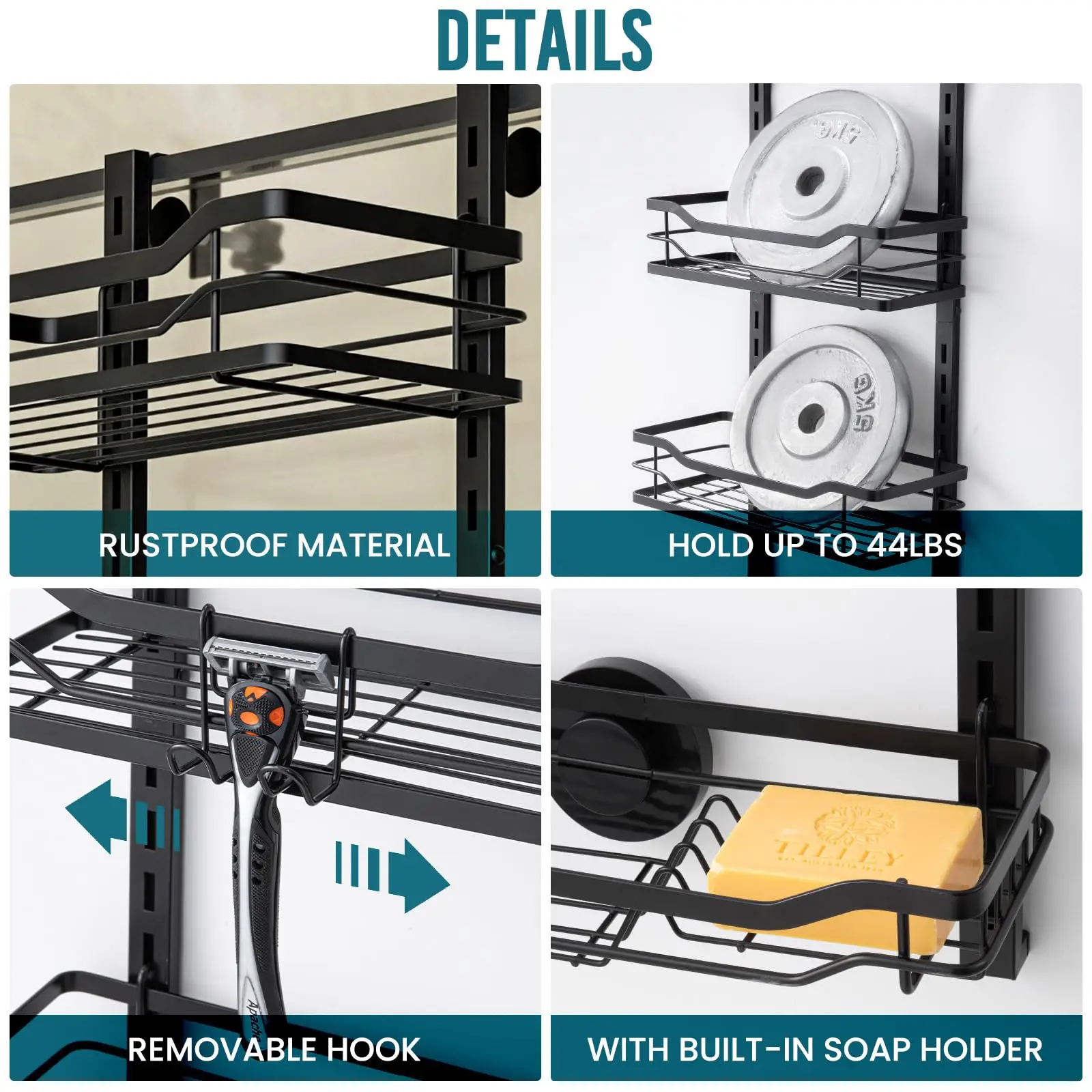 DETAILS

RUSTPROOF MATERIAL

5KG

5KG

HOLD UP TO 44LBS

Apache

REMOVABLE HOOK

TILLEY

WITH BUILT-IN SOAP HOLDER