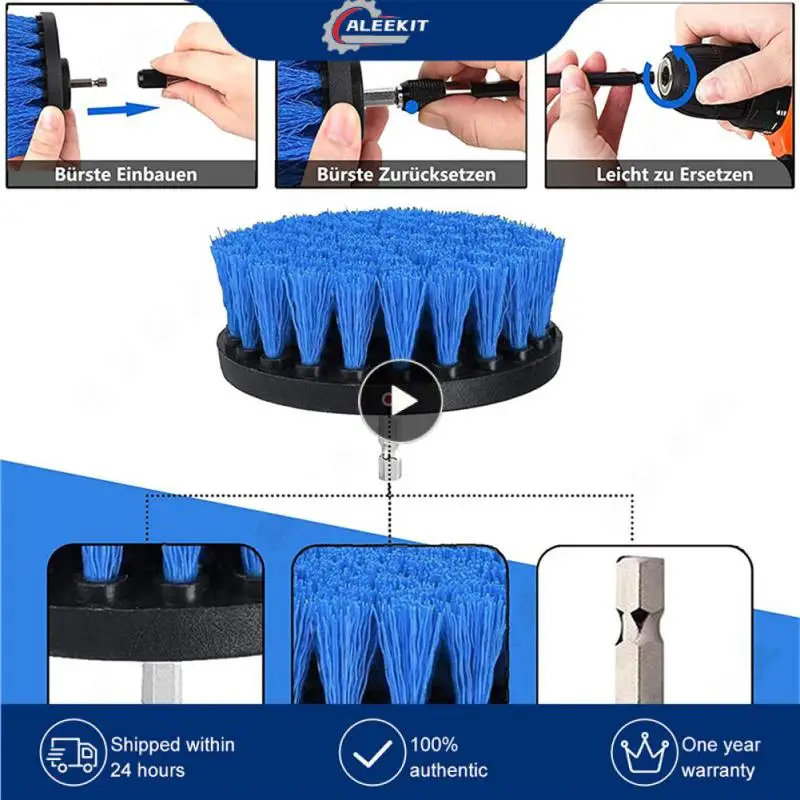 ALEEKIT

Bürste Einbauen

Bürste Zurücksetzen

Leicht zu Ersetzen

Shipped within 24 hours

100% authentic

One year warranty