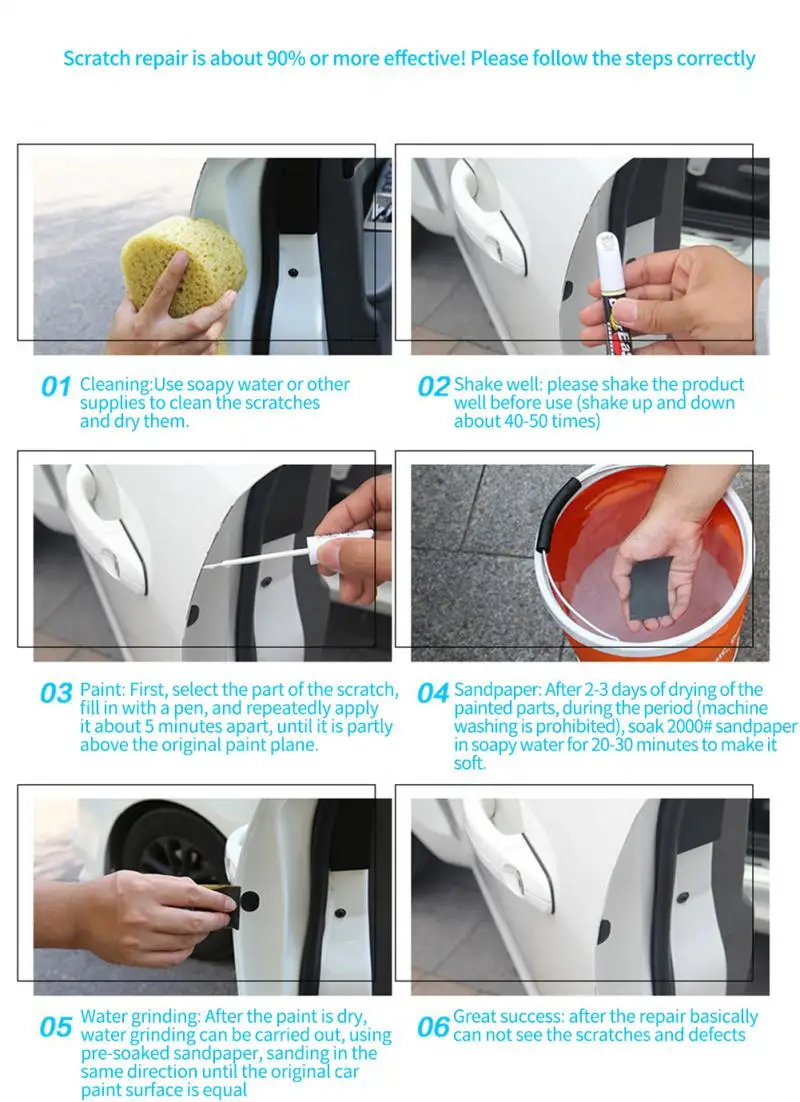 Scratch repair is about 90% or more effective! Please follow the steps correctly

01 Cleaning:Use soapy water or other supplies to clean the scratches and dry them.

02 Shake well: please shake the product well before use (shake up and down about 40-50 times)

03 Paint: First, select the part of the scratch, fill in with a pen, and repeatedly apply it about 5 minutes apart, until it is partly above the original paint plane.

04 Sandpaper: After 2-3 days of drying of the painted parts, during the period (machine washing is prohibited), soak 2000# sandpaper in soapy water for 20-30 minutes to make it soft.

05 Water grinding: After the paint is dry, water grinding can be carried out, using pre-soaked sandpaper, sanding in the same direction until the original car paint surface is equal

06 Great success: after the repair basically can not see the scratches and defects