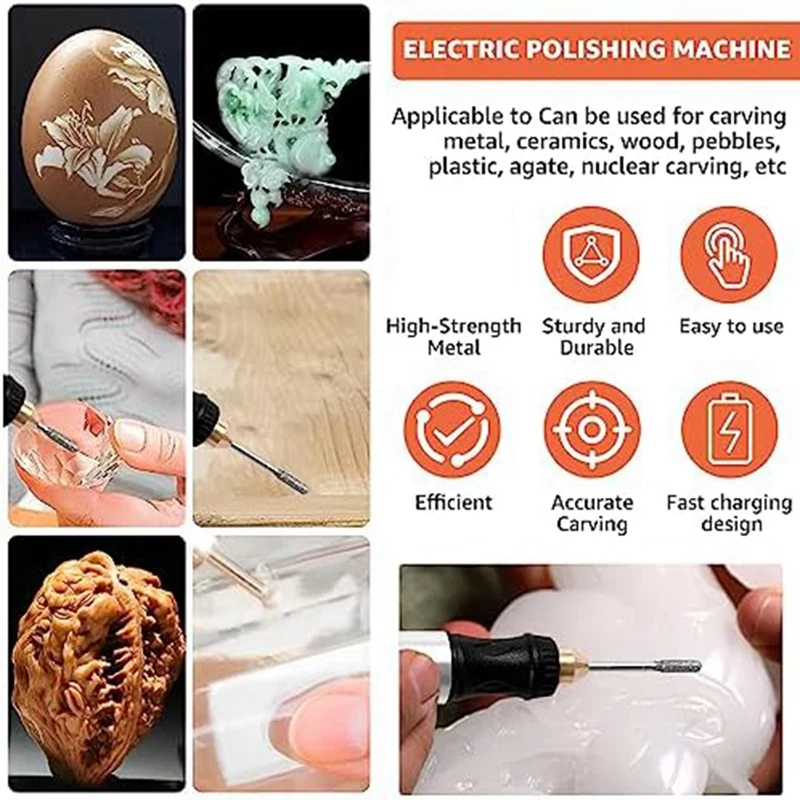 ELECTRIC POLISHING MACHINE

Applicable to Can be used for carving metal, ceramics, wood, pebbles, plastic, agate, nuclear carving, etc

High-Strength Metal

Sturdy and Durable

Easy to use

Efficient

Accurate Carving

Fast charging design