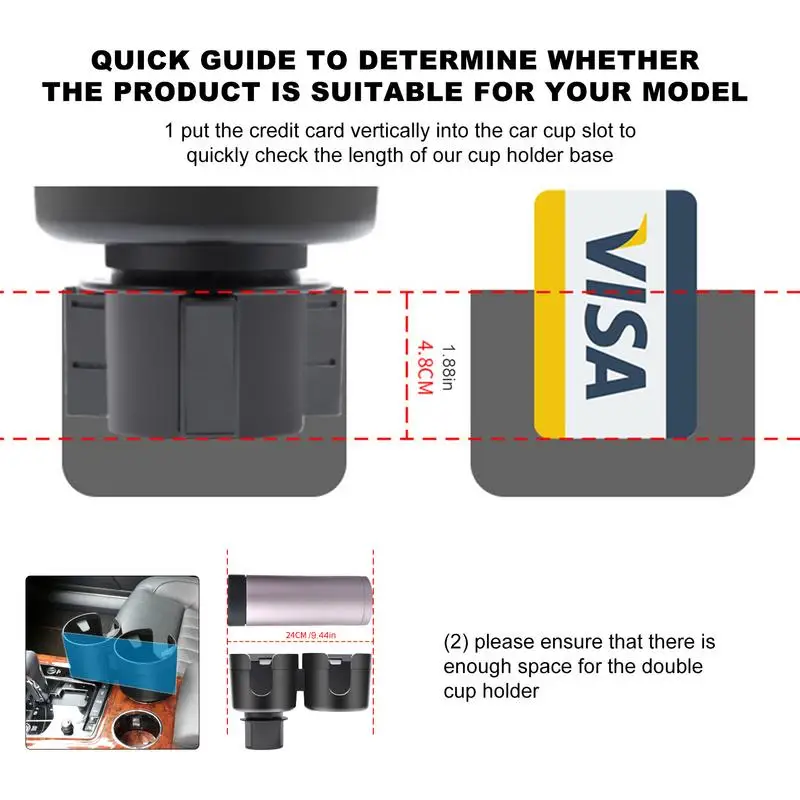 QUICK GUIDE TO DETERMINE WHETHER THE PRODUCT IS SUITABLE FOR YOUR MODEL

1 put the credit card vertically into the car cup slot to quickly check the length of our cup holder base

4.8CM

1.88in

VISA

24CM /9.44in

(2) please ensure that there is enough space for the double cup holder