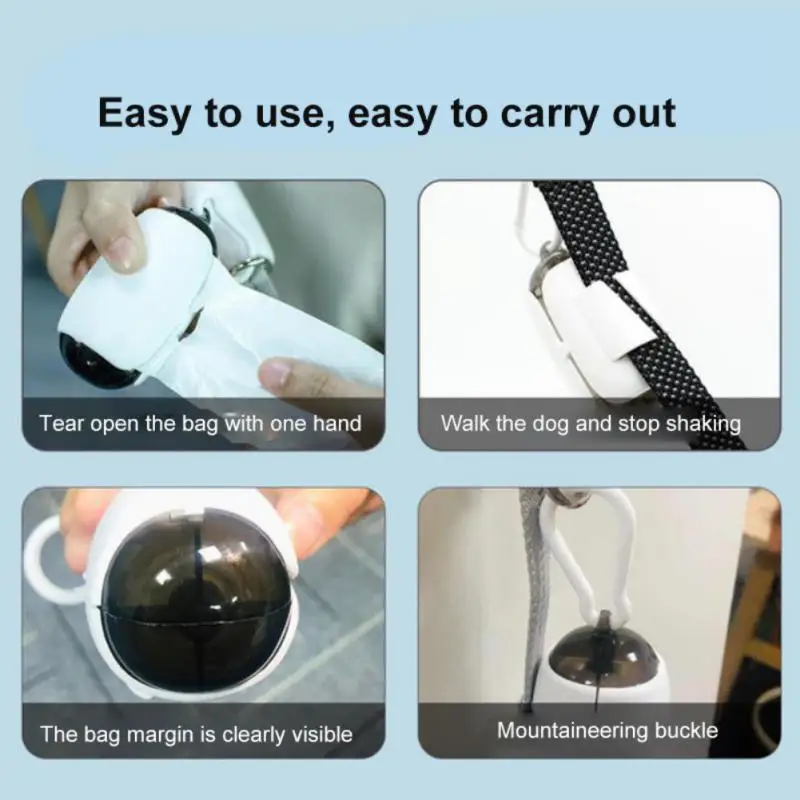 Easy to use, easy to carry out

Tear open the bag with one hand

Walk the dog and stop shaking

The bag margin is clearly visible

Mountaineering buckle