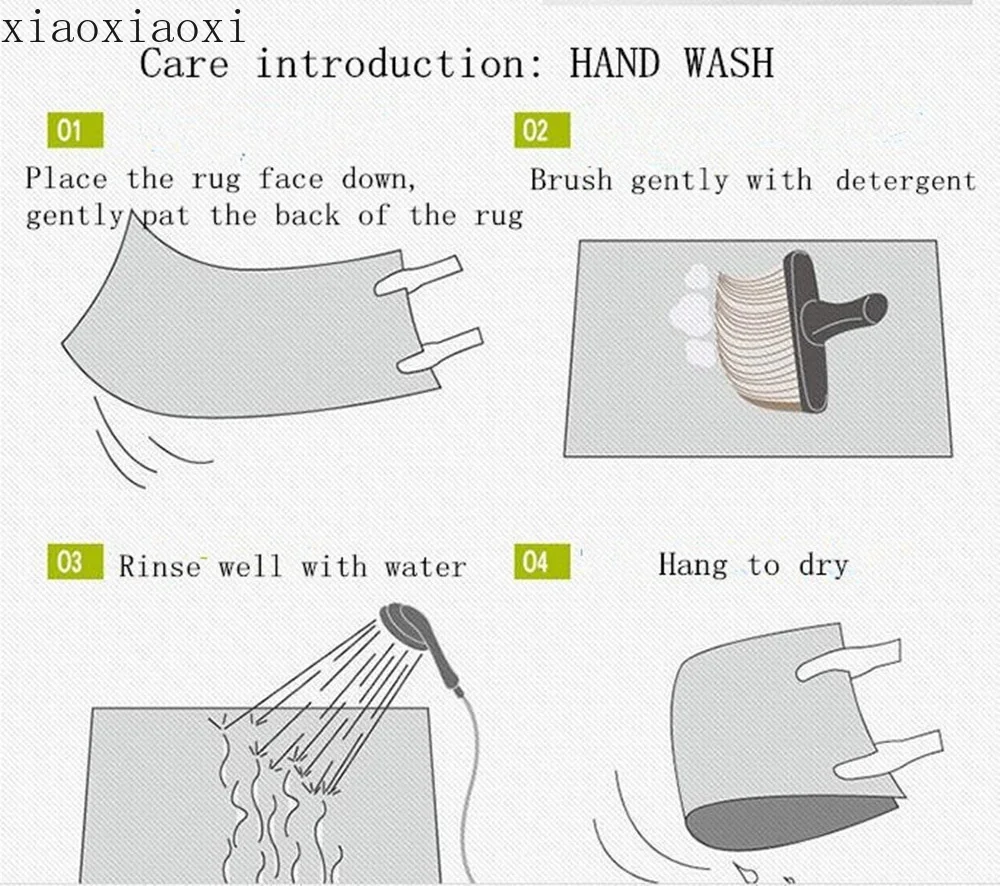 xiaoxiaoxi

Care introduction: HAND WASH

01
Place the rug face down, gently pat the back of the rug

02
Brush gently with detergent

03
Rinse well with water

04
Hang to dry