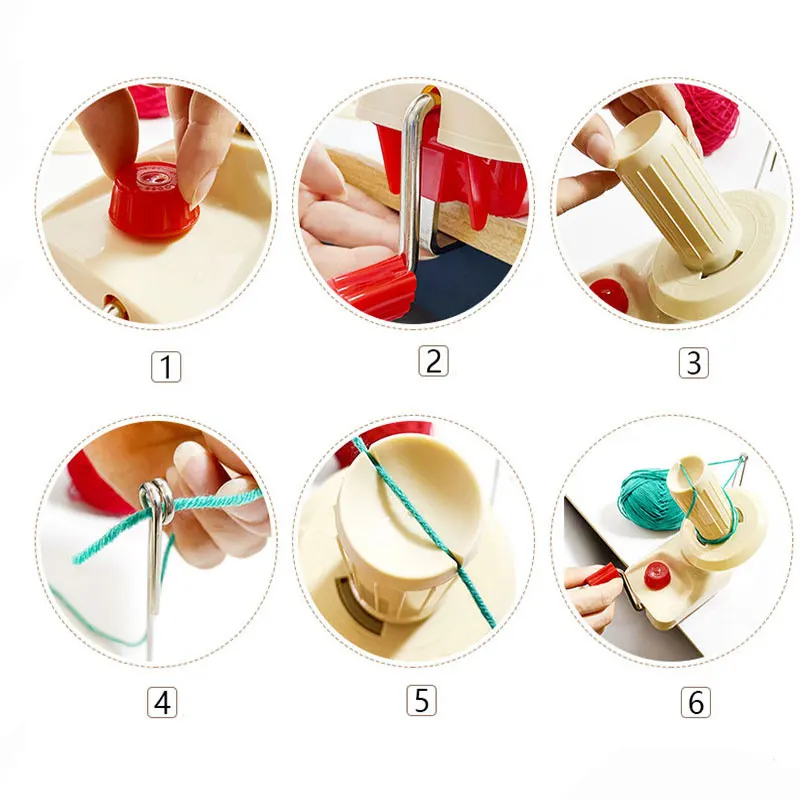 1
2
3
4
5
6