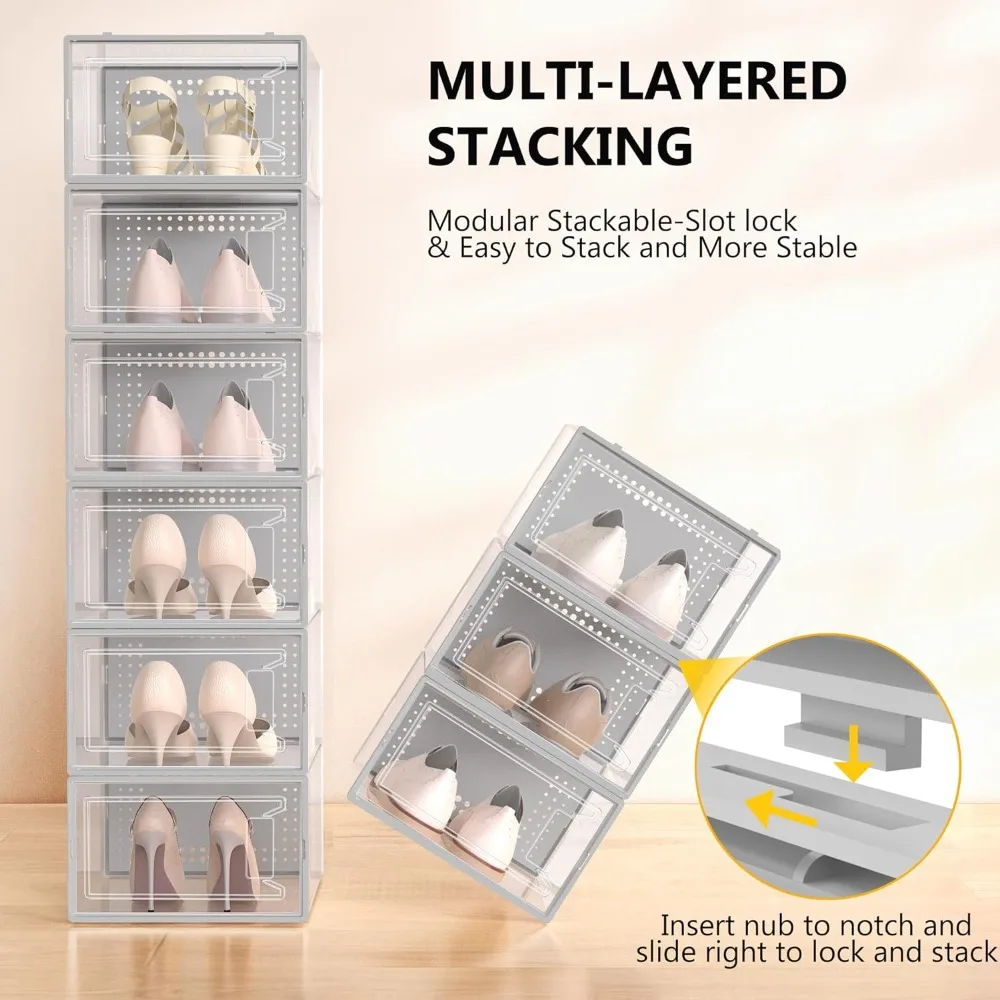 MULTI-LAYERED STACKING

Modular Stackable-Slot lock & Easy to Stack and More Stable

Insert nub to notch and slide right to lock and stack