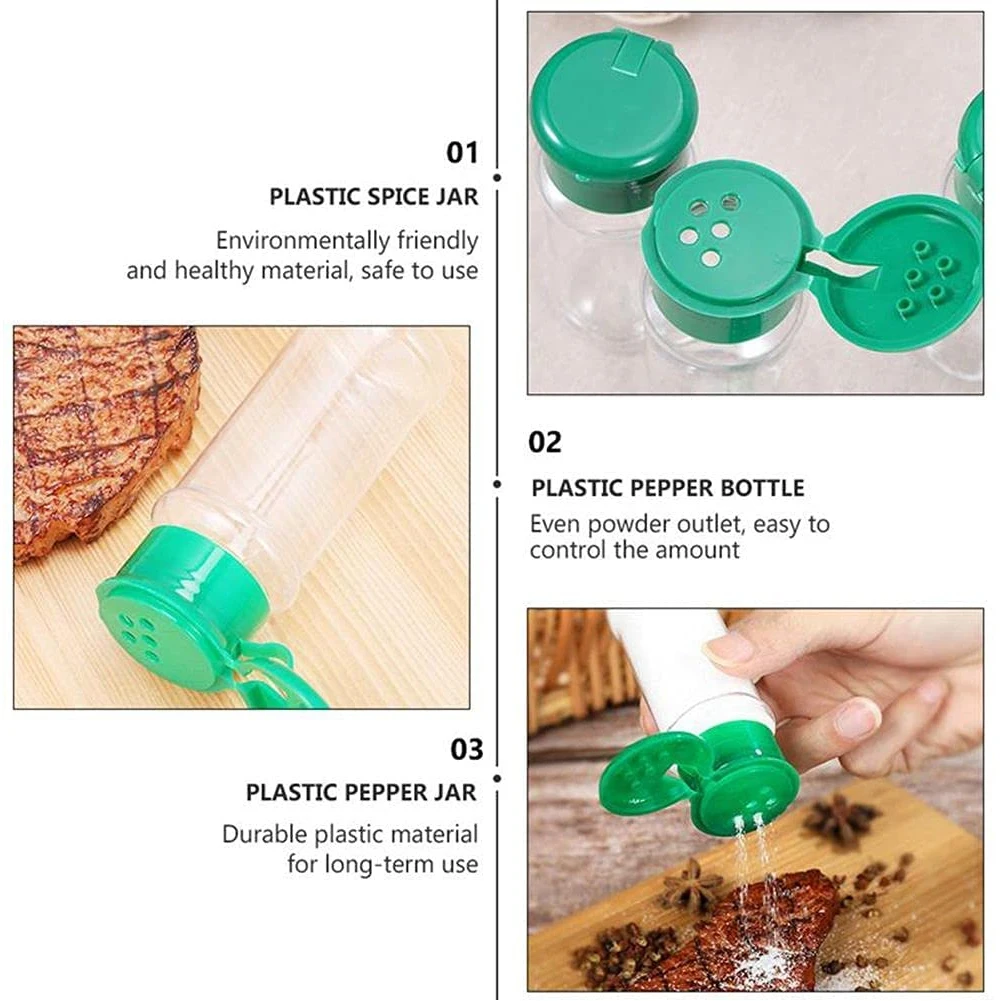 01

PLASTIC SPICE JAR

Environmentally friendly and healthy material, safe to use

02

PLASTIC PEPPER BOTTLE

Even powder outlet, easy to control the amount

03

PLASTIC PEPPER JAR

Durable plastic material for long-term use