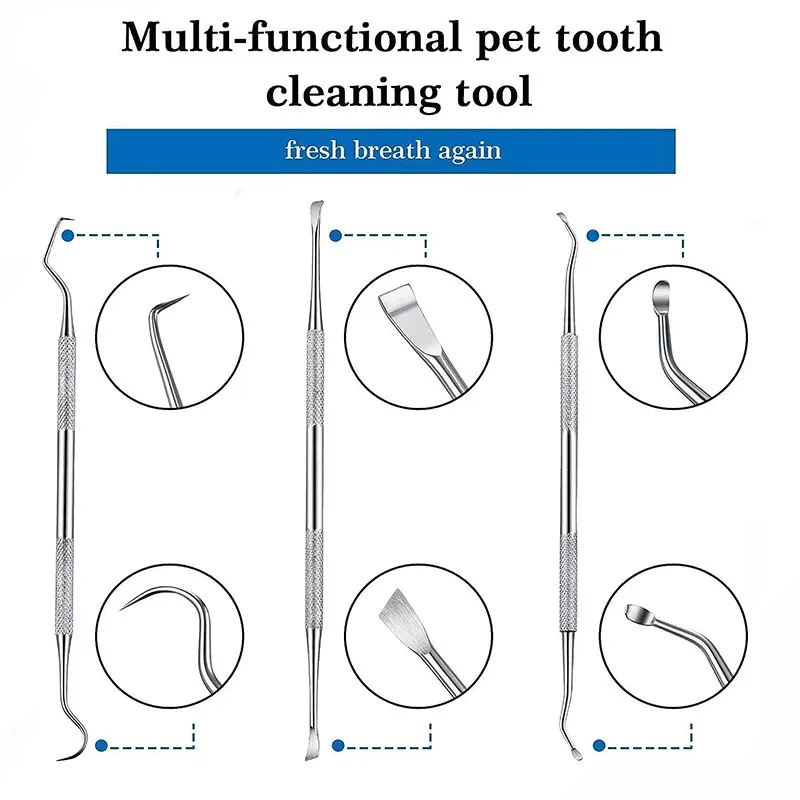 Multi-functional pet tooth cleaning tool

fresh breath again