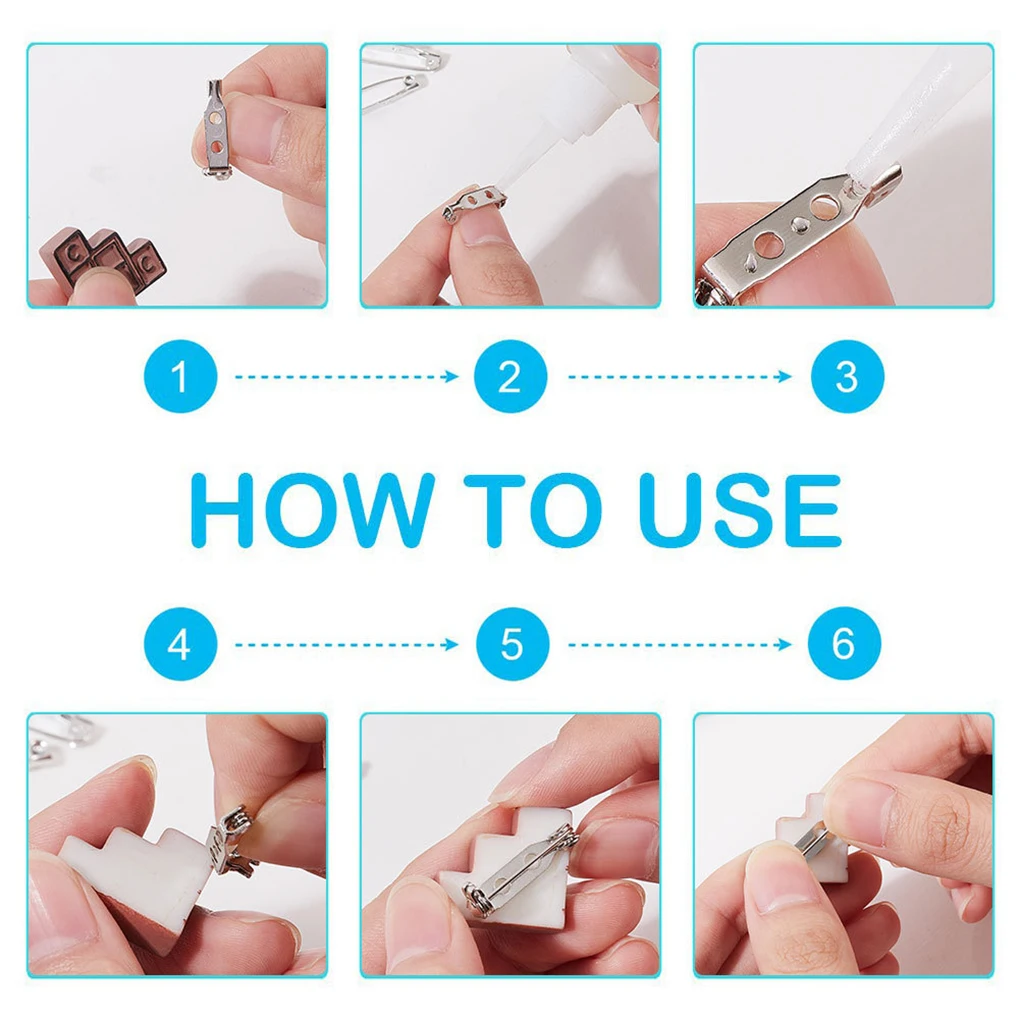 1
2
3

HOW TO USE

4
5
6