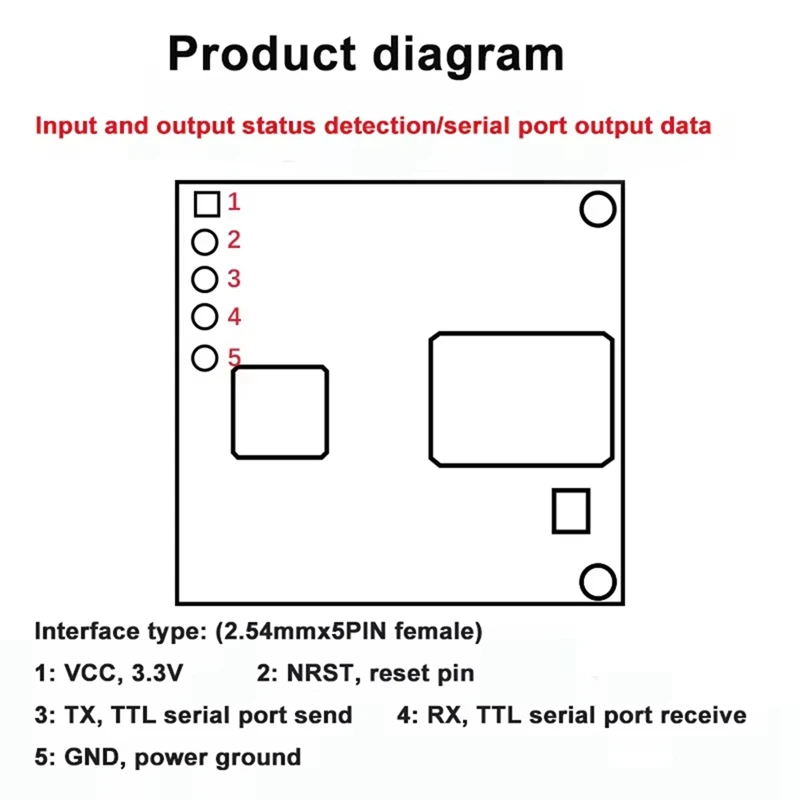 Product diagram

Input and output status detection/serial port output data

1
2
3
4
5

Interface type: (2.54mmx5PIN female)

1: VCC, 3.3V 2: NRST, reset pin

3: TX, TTL serial port send 4: RX, TTL serial port receive

5: GND, power ground