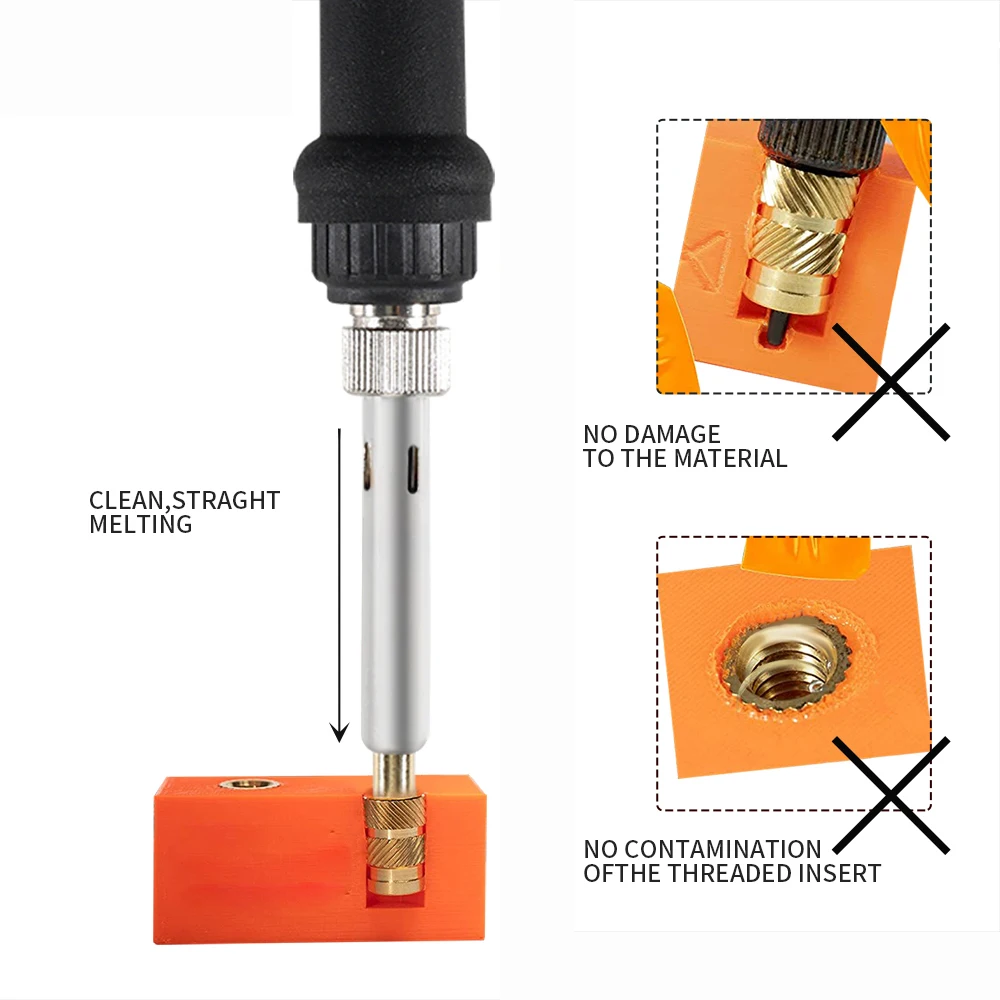 CLEAN,STRAGHT
MELTING

NO DAMAGE
TO THE MATERIAL

NO CONTAMINATION
OFTHE THREADED INSERT