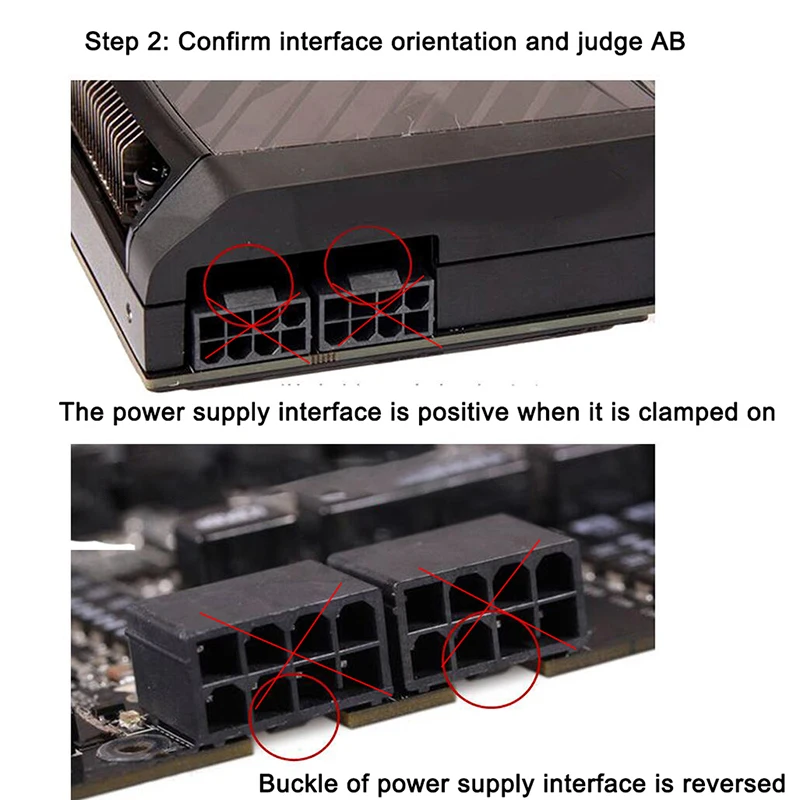 Step 2: Confirm interface orientation and judge AB

The power supply interface is positive when it is clamped on

Buckle of power supply interface is reversed