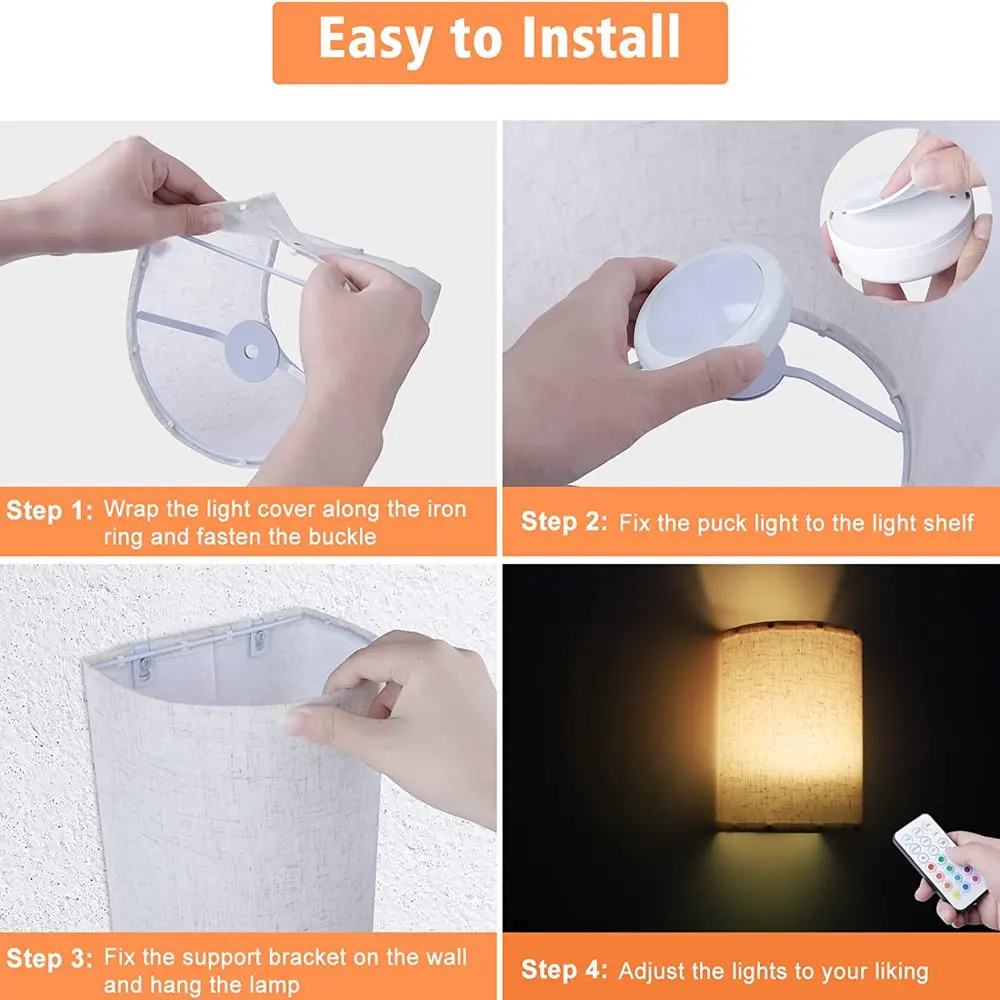 Easy to Install

Step 1: Wrap the light cover along the iron ring and fasten the buckle

Step 2: Fix the puck light to the light shelf

Step 3: Fix the support bracket on the wall and hang the lamp

Step 4: Adjust the lights to your liking