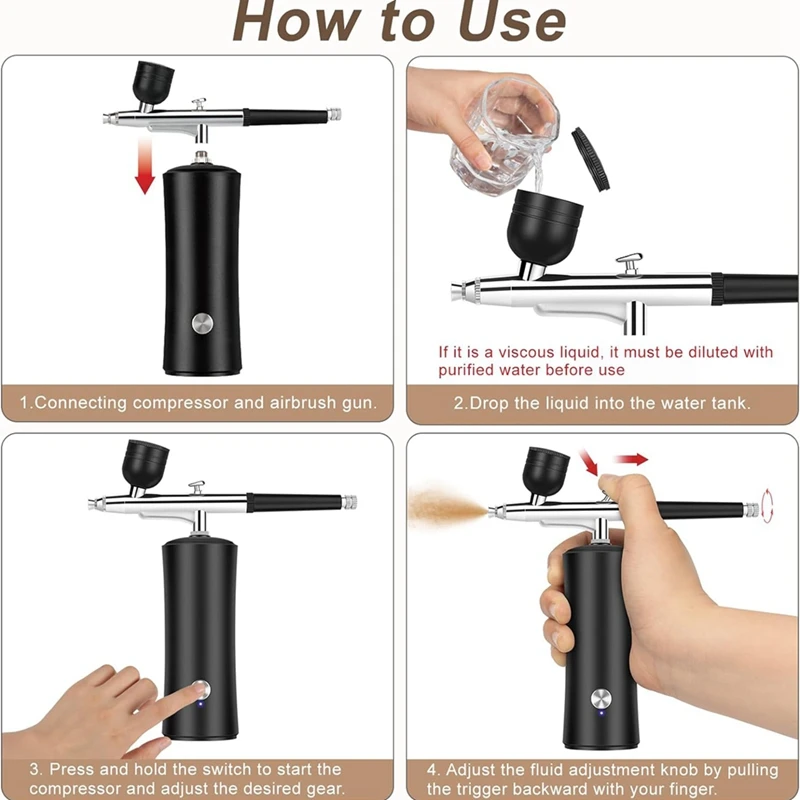 How to Use

1.Connecting compressor and airbrush gun.

If it is a viscous liquid, it must be diluted with purified water before use

2.Drop the liquid into the water tank.

3. Press and hold the switch to start the compressor and adjust the desired gear.

4. Adjust the fluid adjustment knob by pulling the trigger backward with your finger.