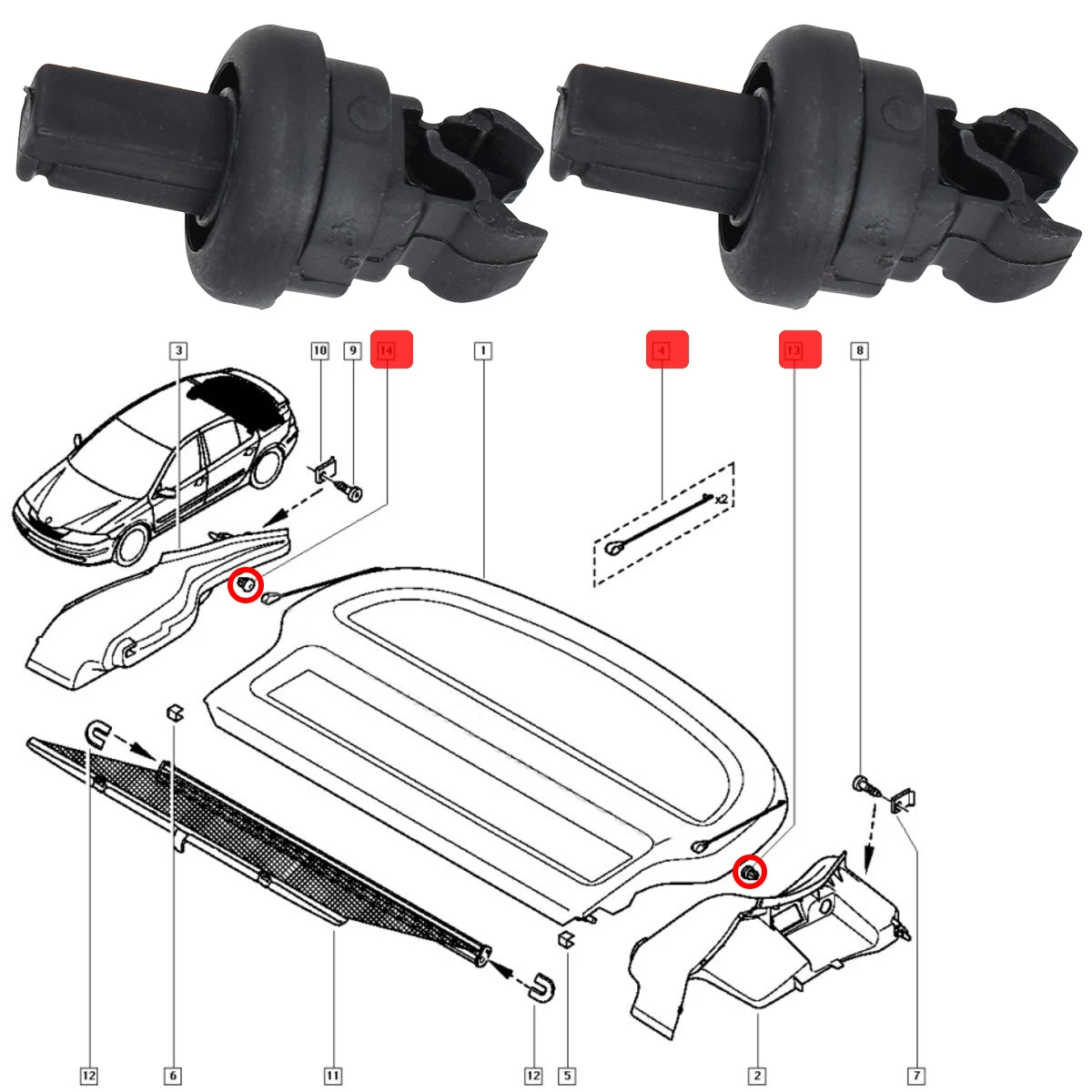 3
10
9
14
1
4
13
8
x2
12
6
11
12
5
2
7