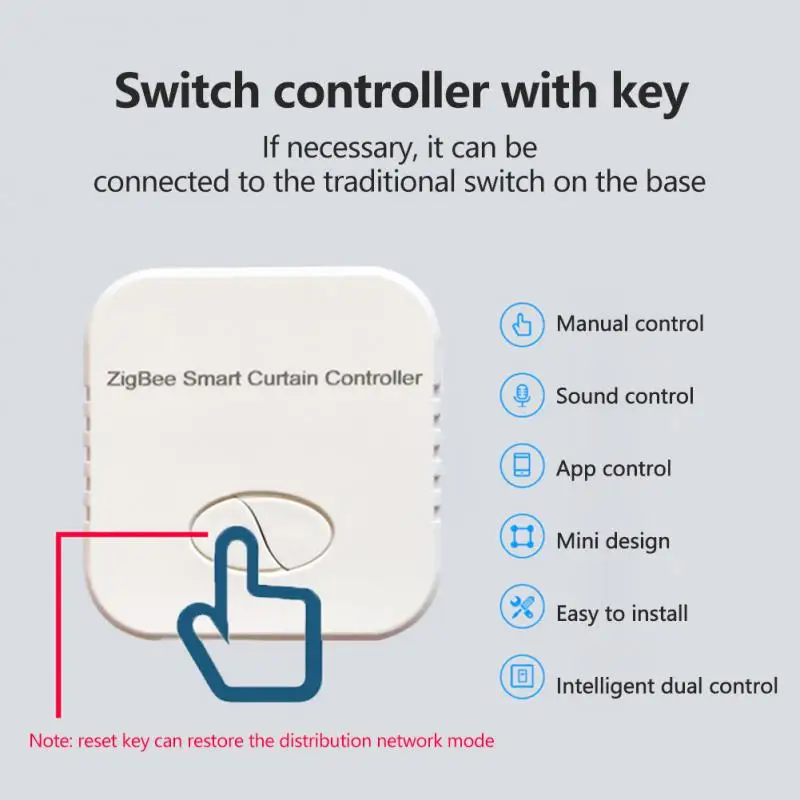 Switch controller with key

If necessary, it can be connected to the traditional switch on the base

ZigBee Smart Curtain Controller

Manual control

Sound control

App control

Mini design

Easy to install

Intelligent dual control

Note: reset key can restore the distribution network mode