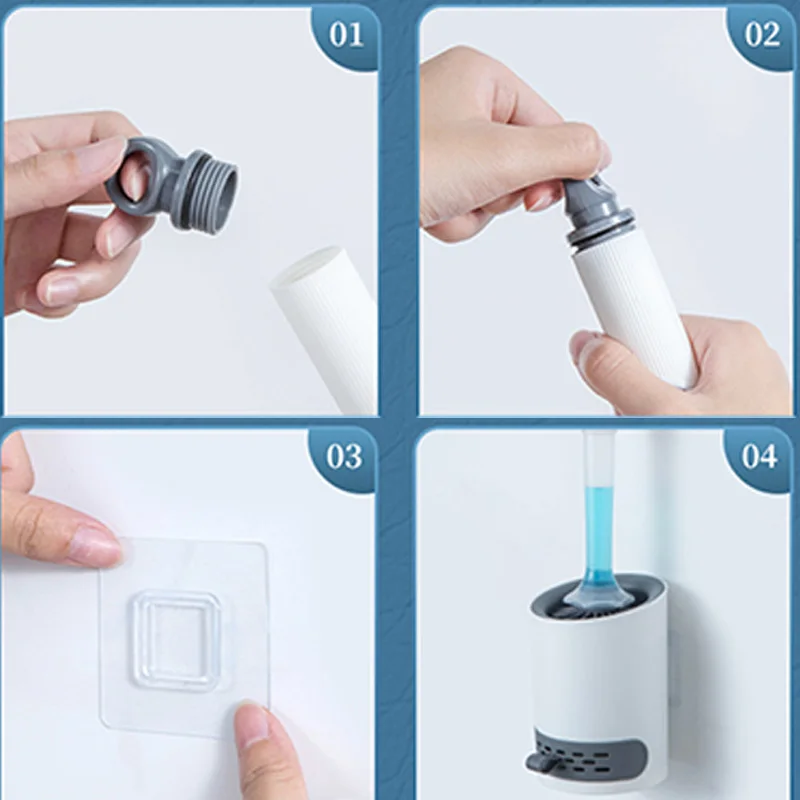 01

02

03

04