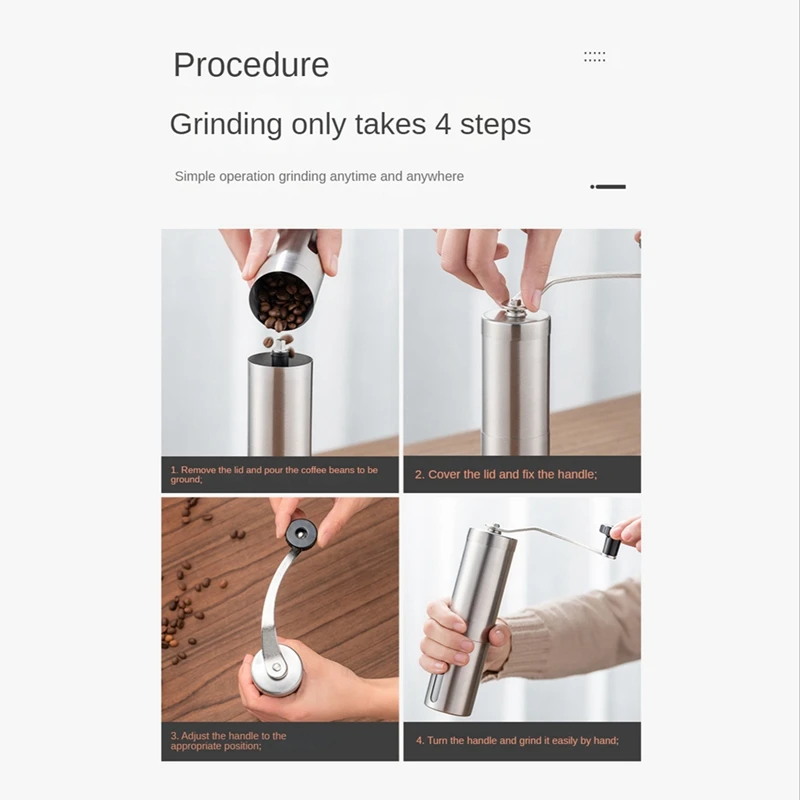 Procedure

Grinding only takes 4 steps

Simple operation grinding anytime and anywhere

1. Remove the lid and pour the coffee beans to be ground;

2. Cover the lid and fix the handle;

3. Adjust the handle to the appropriate position;

4. Turn the handle and grind it easily by hand;