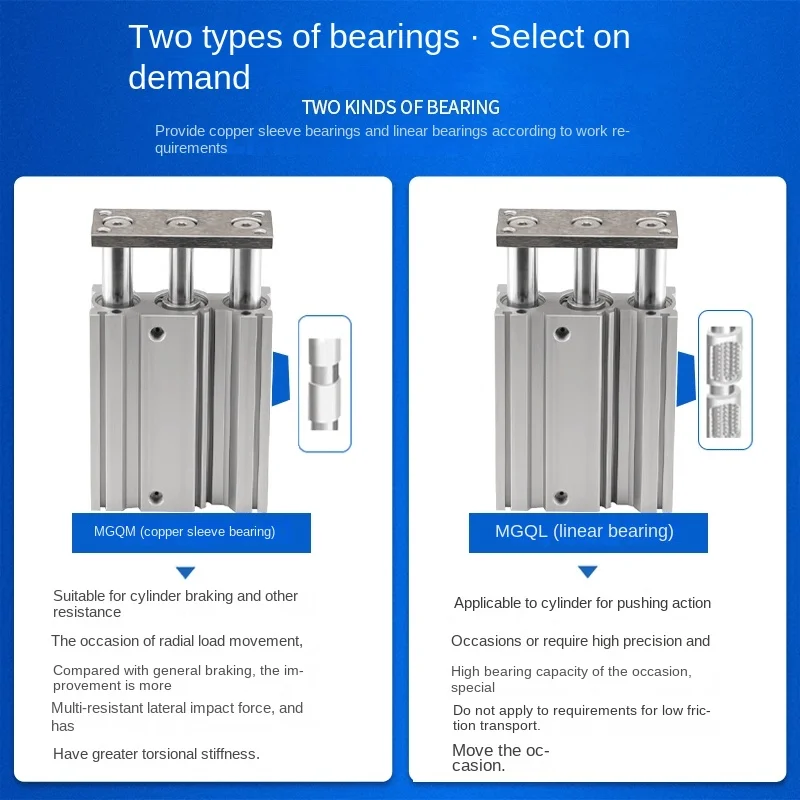 Two types of bearings · Select on demand

TWO KINDS OF BEARING

Provide copper sleeve bearings and linear bearings according to work requirements

MGQM (copper sleeve bearing)

Suitable for cylinder braking and other resistance

The occasion of radial load movement,

Compared with general braking, the improvement is more

Multi-resistant lateral impact force, and has

Have greater torsional stiffness.

MGQL (linear bearing)

Applicable to cylinder for pushing action

Occasions or require high precision and

High bearing capacity of the occasion, special

Do not apply to requirements for low friction transport.

Move the occasion.