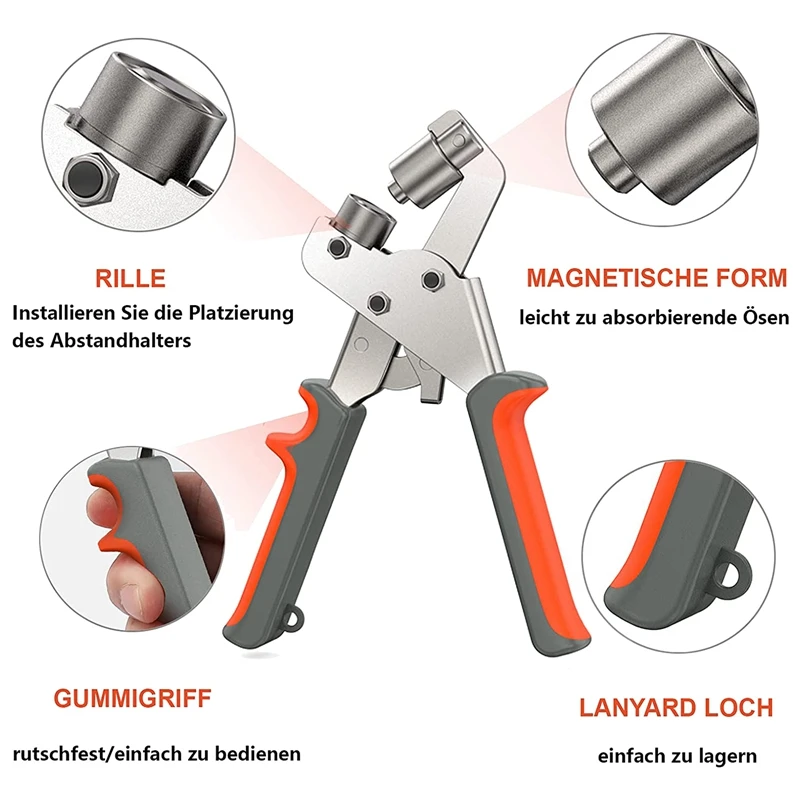 RILLE

Installieren Sie die Platzierung des Abstandhalters

MAGNETISCHE FORM

leicht zu absorbierende Ösen

GUMMIGRIFF

rutschfest/einfach zu bedienen

LANYARD LOCH

einfach zu lagern