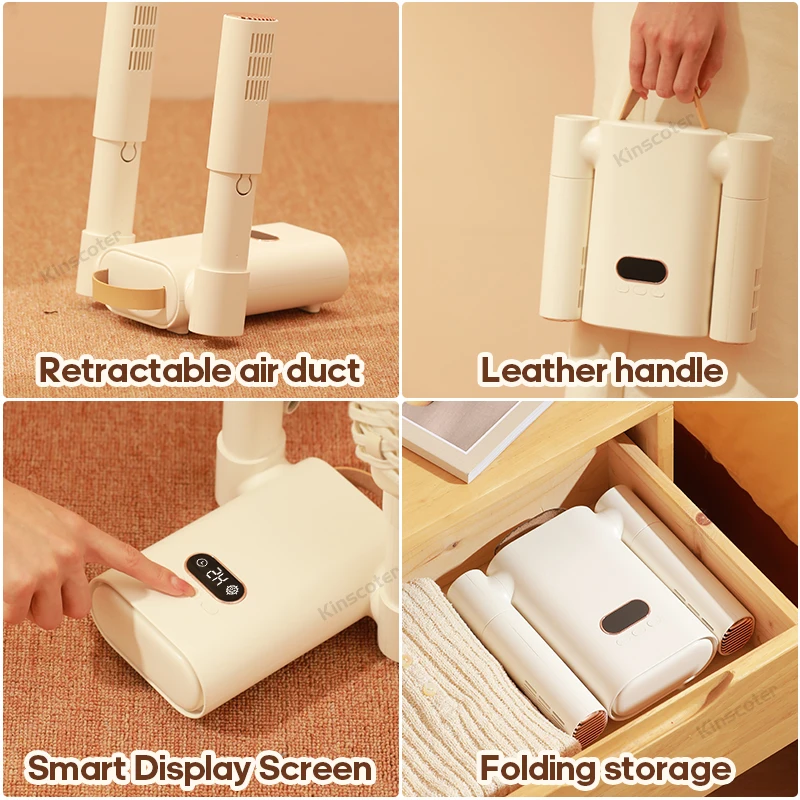 Kinscoter
Retractable air duct

Kinscoter
Leather handle

24
Kinscoter
Smart Display Screen

Kinscoter
Folding storage