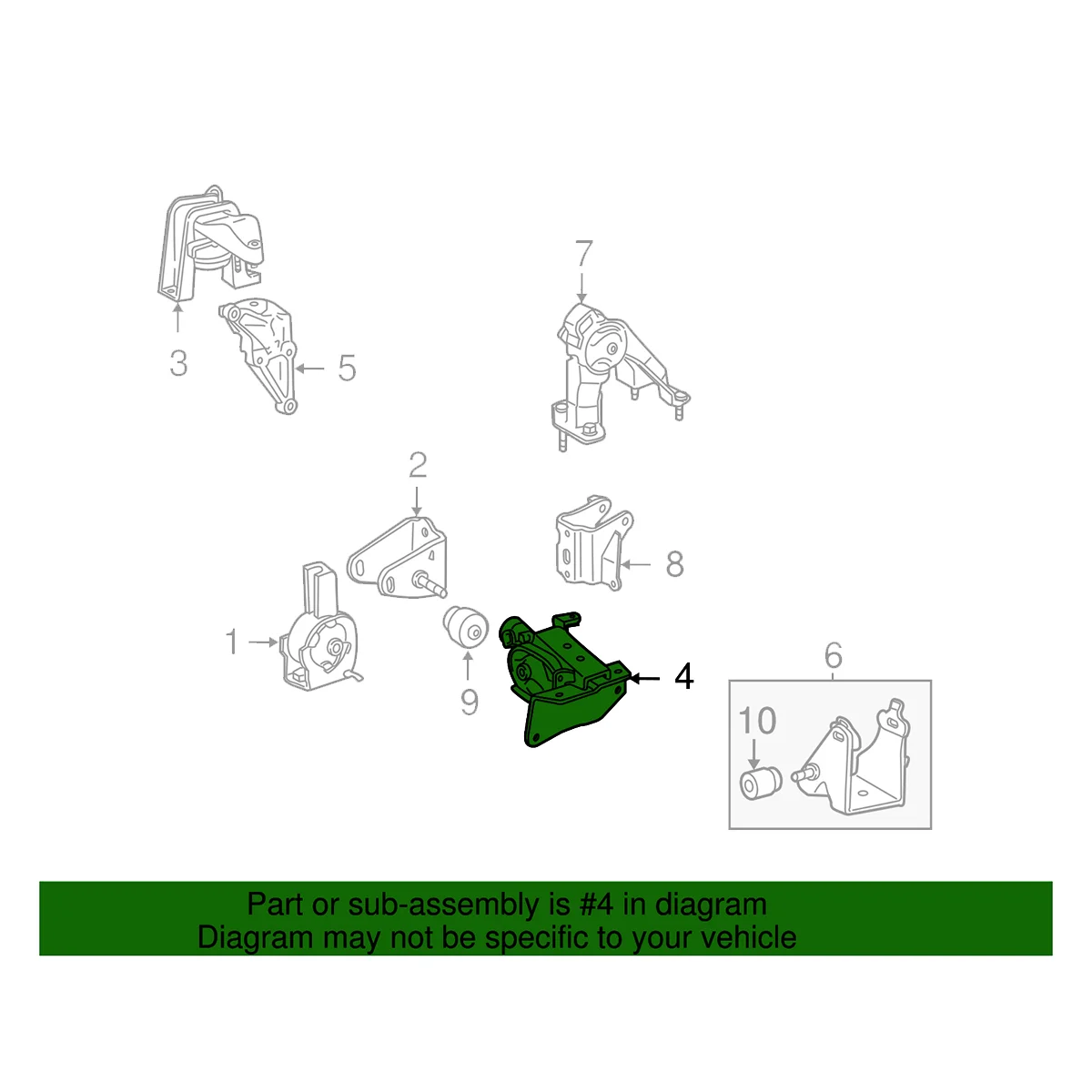 3
5
7
2
8
1
9
4
6
10

Part or sub-assembly is #4 in diagram
Diagram may not be specific to your vehicle