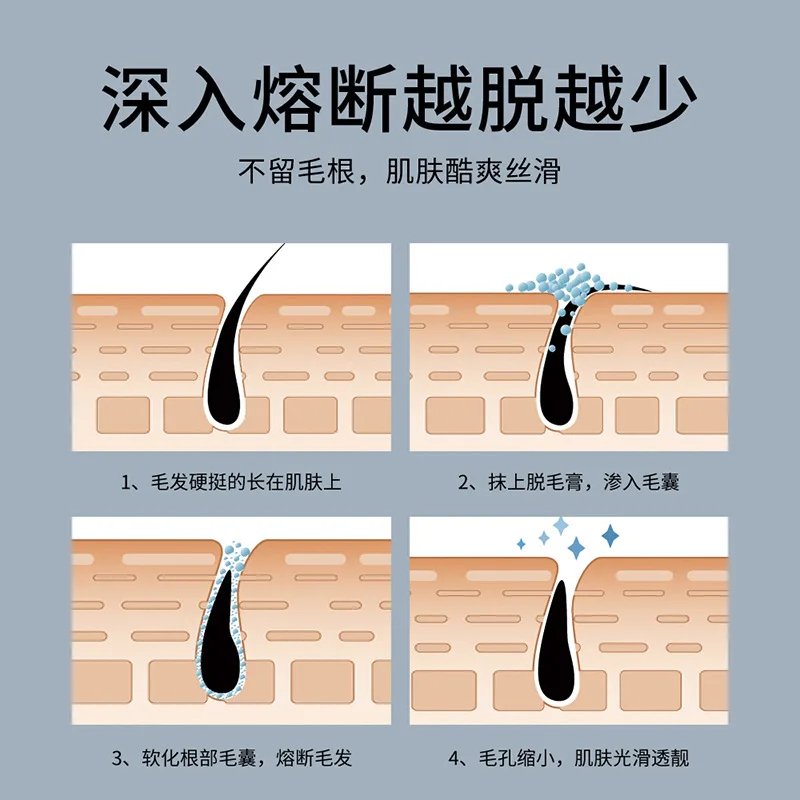 深入熔断越脱越少

不留毛根，肌肤酷爽丝滑

1、毛发硬挺的长在肌肤上

2、抹上脱毛膏，渗入毛囊

3、软化根部毛囊，熔断毛发

4、毛孔缩小，肌肤光滑透靓