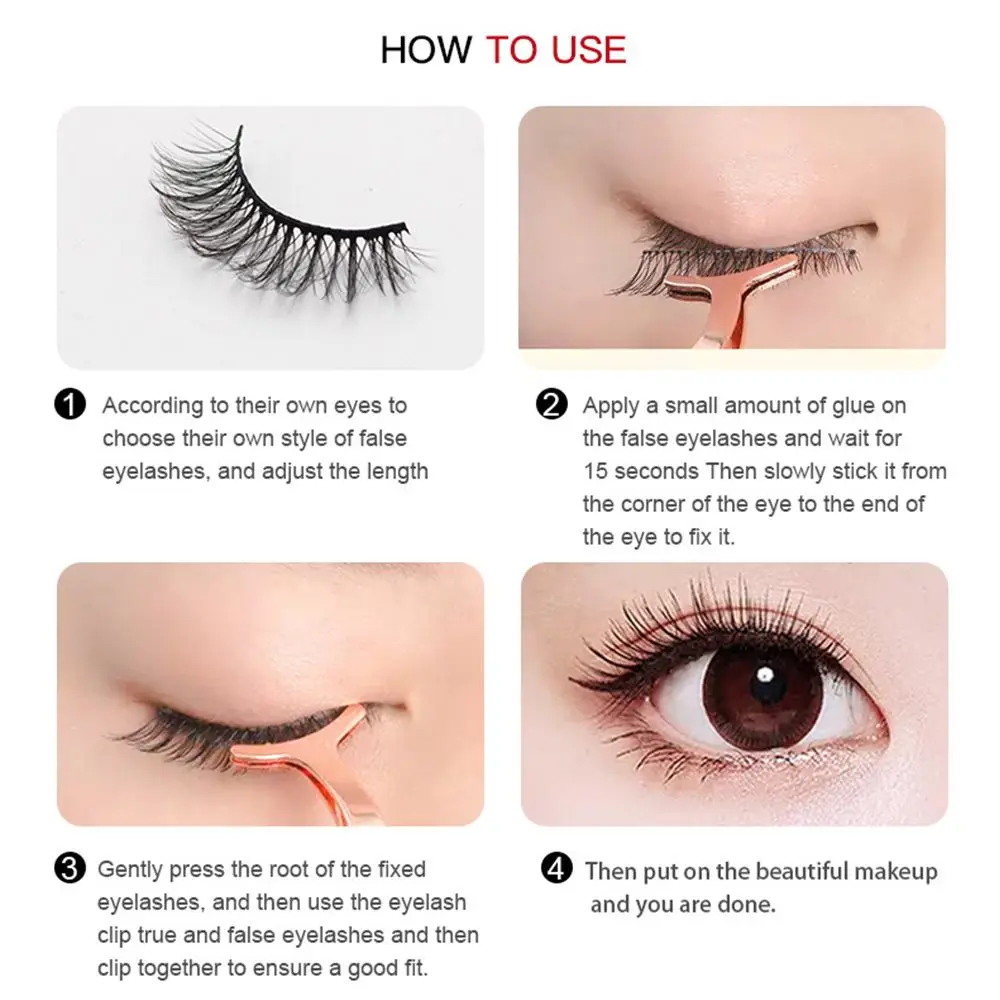 HOW TO USE

1 According to their own eyes to choose their own style of false eyelashes, and adjust the length

2 Apply a small amount of glue on the false eyelashes and wait for 15 seconds Then slowly stick it from the corner of the eye to the end of the eye to fix it.

3 Gently press the root of the fixed eyelashes, and then use the eyelash clip true and false eyelashes and then clip together to ensure a good fit.

4 Then put on the beautiful makeup and you are done.