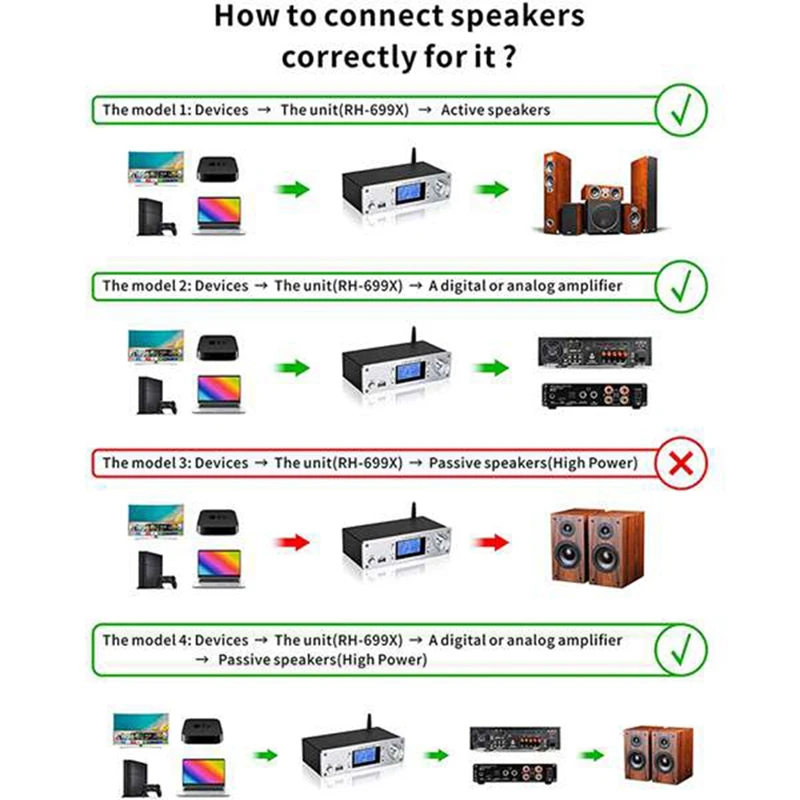 How to connect speakers correctly for it ?

The model 1: Devices → The unit(RH-699X) → Active speakers

The model 2: Devices → The unit(RH-699X) → A digital or analog amplifier

The model 3: Devices → The unit(RH-699X) → Passive speakers(High Power)

The model 4: Devices → The unit(RH-699X) → A digital or analog amplifier → Passive speakers(High Power)