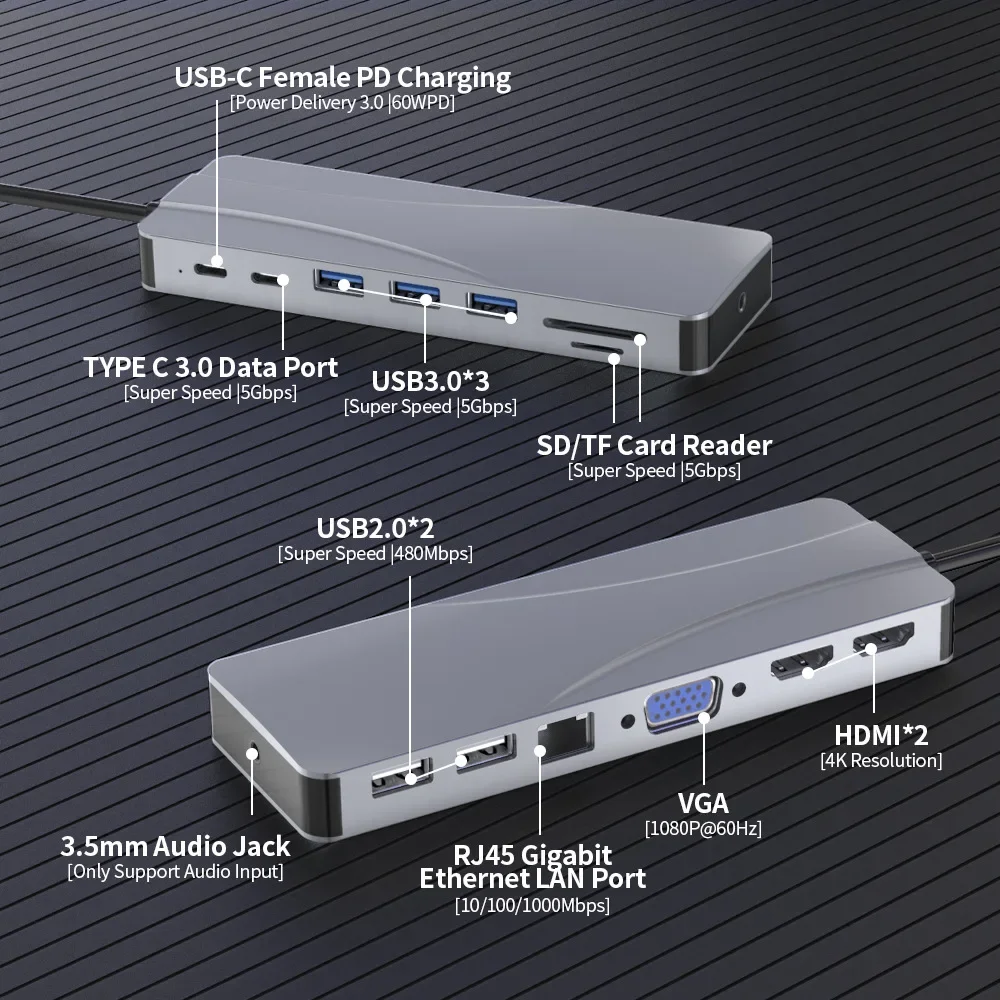 USB-C Female PD Charging
[Power Delivery 3.0 |60WPD]

TYPE C 3.0 Data Port
[Super Speed |5Gbps]

USB3.0*3
[Super Speed |5Gbps]

SD/TF Card Reader
[Super Speed |5Gbps]

USB2.0*2
[Super Speed |480Mbps]

HDMI*2
[4K Resolution]

VGA
[1080P@60Hz]

3.5mm Audio Jack
[Only Support Audio Input]

RJ45 Gigabit Ethernet LAN Port
[10/100/1000Mbps]